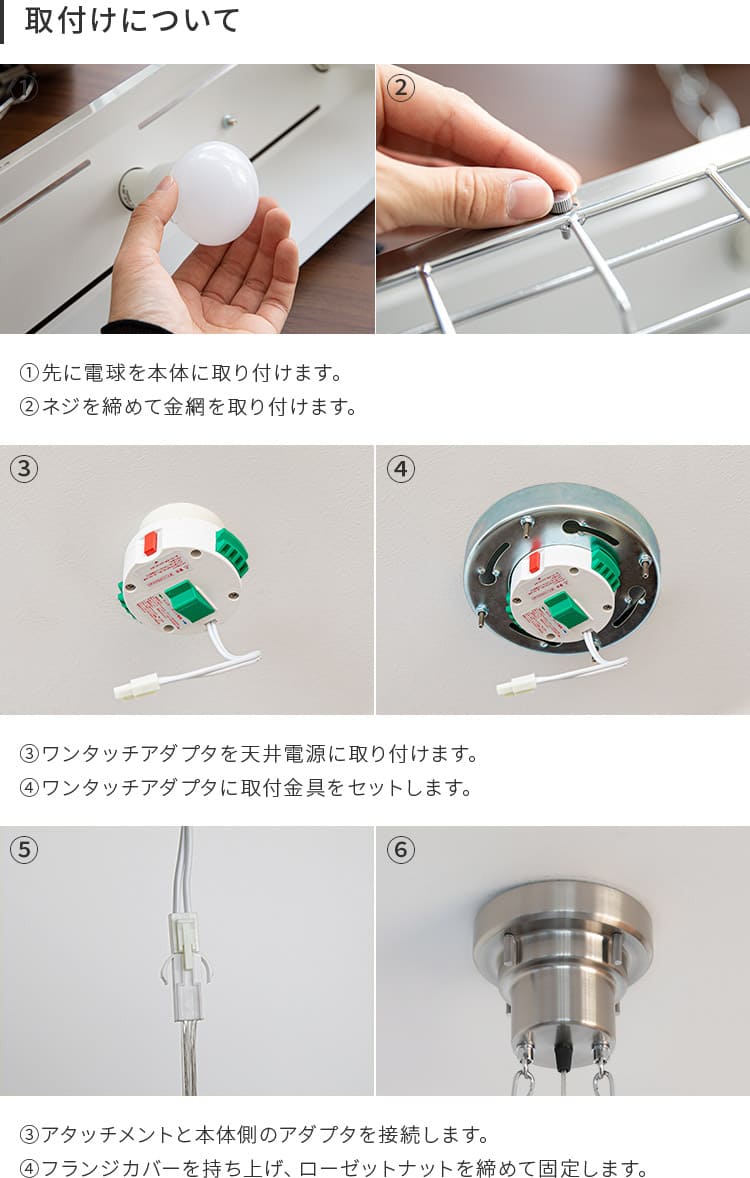 取付けについて

①

②

①先に電球を本体に取り付けます。
②ネジを締めて金網を取り付けます。

③

④

③ワンタッチアダプタを天井電源に取り付けます。
④ワンタッチアダプタに取付金具をセットします。

⑤

⑥

③アタッチメントと本体側のアダプタを接続します。
④フランジカバーを持ち上げ、ローゼットナットを締めて固定します。