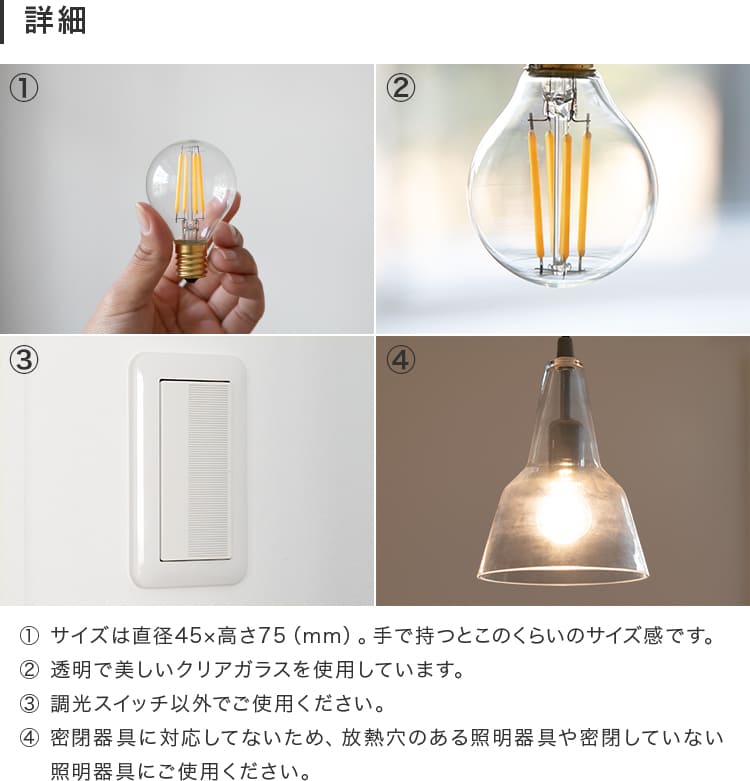 詳細

①

②

③

④

① サイズは直径45×高さ75（mm）。手で持つとこのくらいのサイズ感です。
② 透明で美しいクリアガラスを使用しています。
③ 調光スイッチ以外でご使用ください。
④ 密閉器具に対応してないため、放熱穴のある照明器具や密閉していない照明器具にご使用ください。