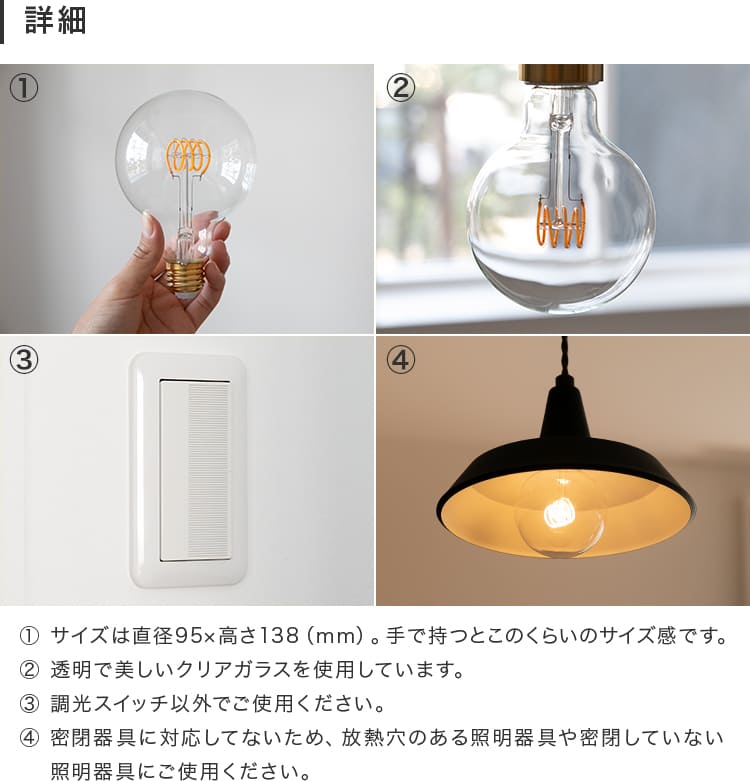 詳細

①

②

③

④

① サイズは直径95×高さ138（mm）。手で持つとこのくらいのサイズ感です。

② 透明で美しいクリアガラスを使用しています。

③ 調光スイッチ以外でご使用ください。

④ 密閉器具に対応してないため、放熱穴のある照明器具や密閉していない照明器具にご使用ください。