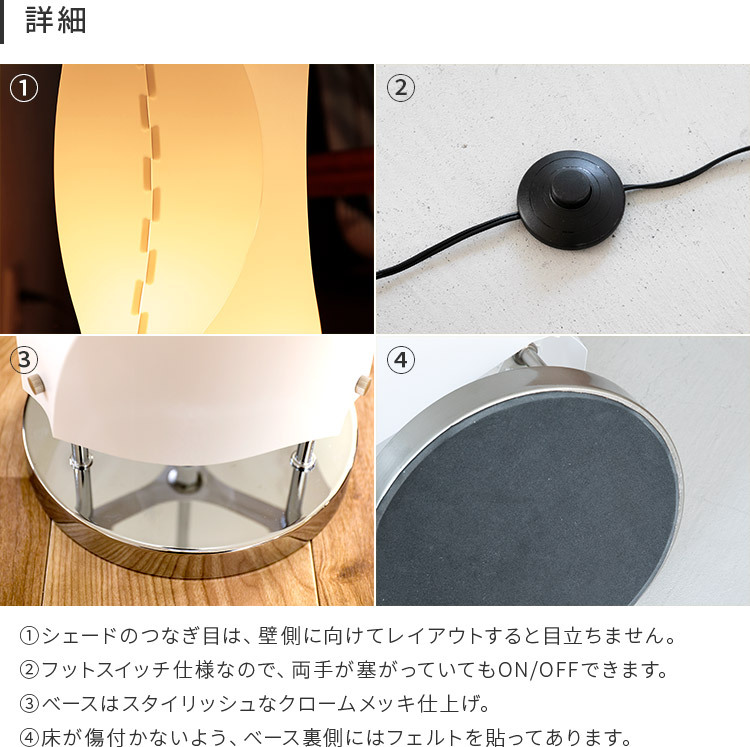 詳細

①

②

③

④

①シェードのつなぎ目は、壁側に向けてレイアウトすると目立ちません。

②フットスイッチ仕様なので、両手が塞がっていてもON/OFFできます。

③ベースはスタイリッシュなクロームメッキ仕上げ。

④床が傷付かないよう、ベース裏側にはフェルトを貼ってあります。