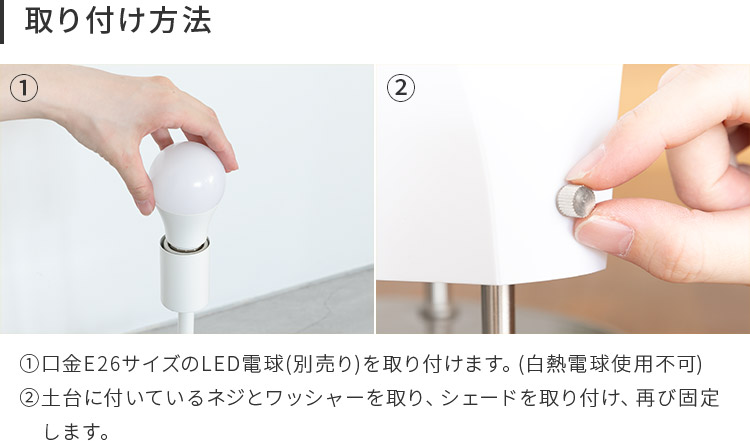 取り付け方法

①

②

①口金E26サイズのLED電球(別売り)を取り付けます。(白熱電球使用不可)
②土台に付いているネジとワッシャーを取り、シェードを取り付け、再び固定します。