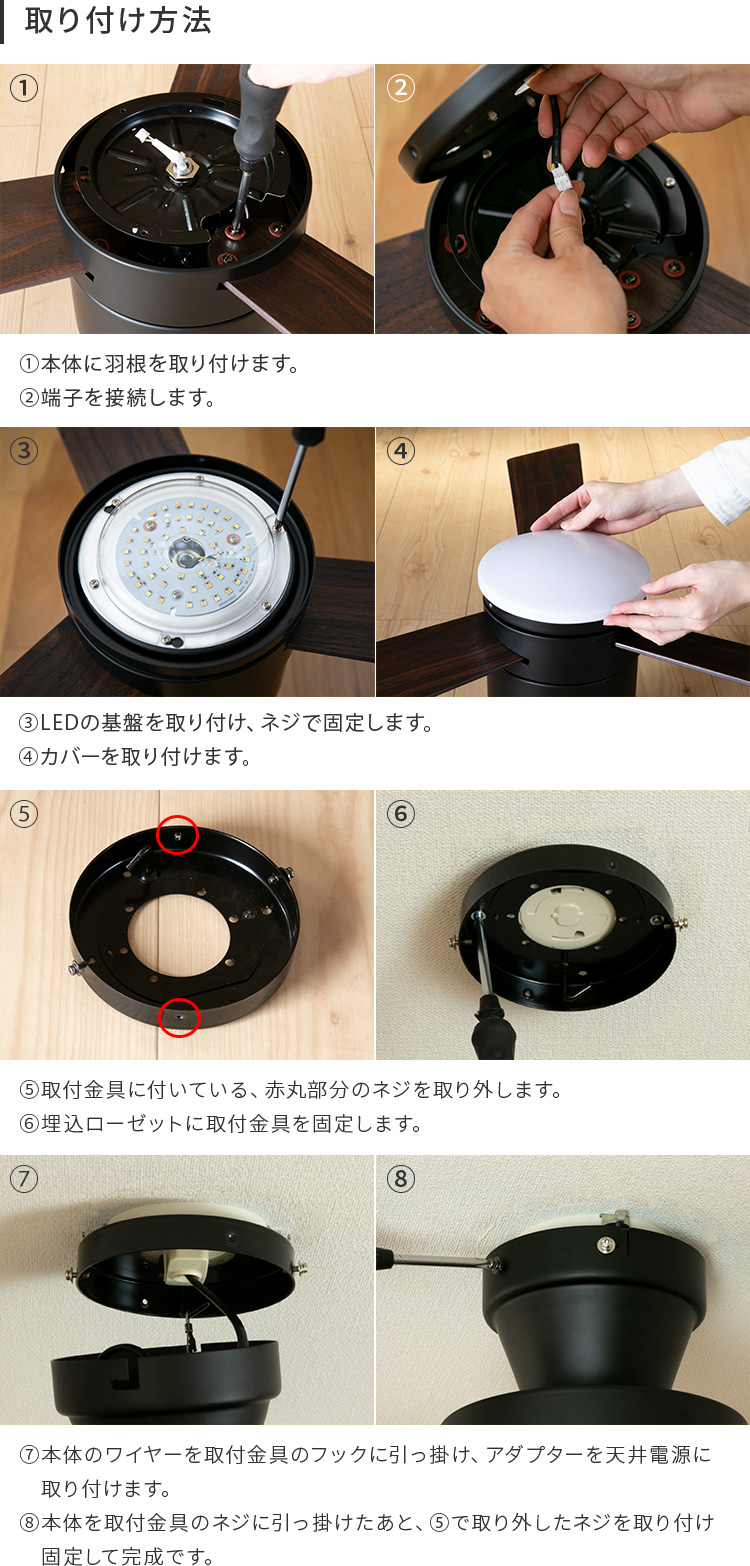 取り付け方法

①

②

①本体に羽根を取り付けます。
②端子を接続します。

③

④

③LEDの基盤を取り付け、ネジで固定します。
④カバーを取り付けます。

⑤

⑥

⑤取付金具に付いている、赤丸部分のネジを取り外します。
⑥埋込ローゼットに取付金具を固定します。

⑦

⑧

⑦本体のワイヤーを取付金具のフックに引っ掛け、アダプターを天井電源に取り付けます。
⑧本体を取付金具のネジに引っ掛けたあと、⑤で取り外したネジを取り付け固定して完成です。