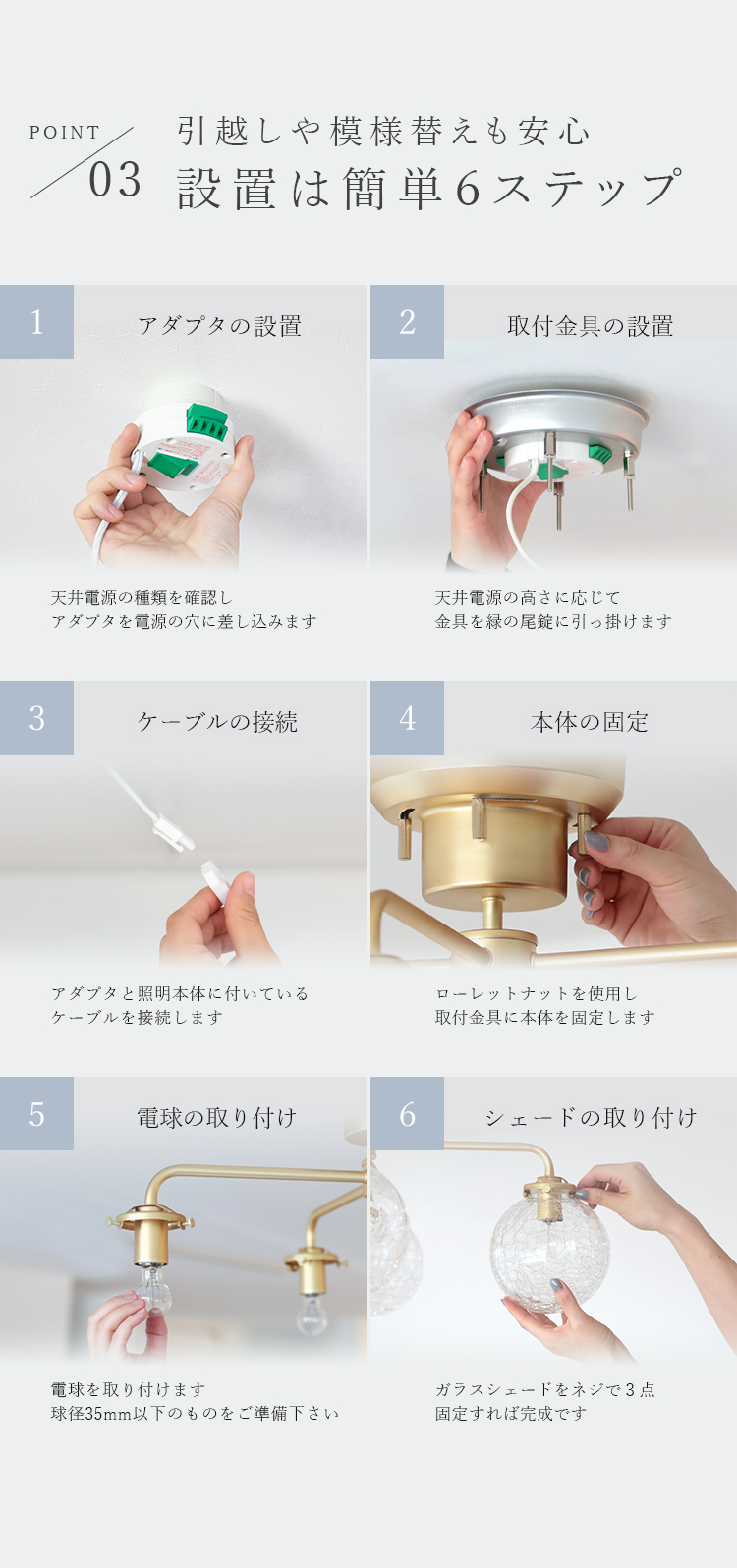 POINT
03

引越しや模様替えも安心
設置は簡単6ステップ

1
アダプタの設置

天井電源の種類を確認し
アダプタを電源の穴に差し込みます

2
取付金具の設置

天井電源の高さに応じて
金具を緑の尾錠に引っ掛けます

3
ケーブルの接続

アダプタと照明本体に付いている
ケーブルを接続します

4
本体の固定

ローレットナットを使用し
取付金具に本体を固定します

5
電球の取り付け

電球を取り付けます
球径35mm以下のものをご準備下さい

6
シェードの取り付け

ガラスシェードをネジで3点
固定すれば完成です