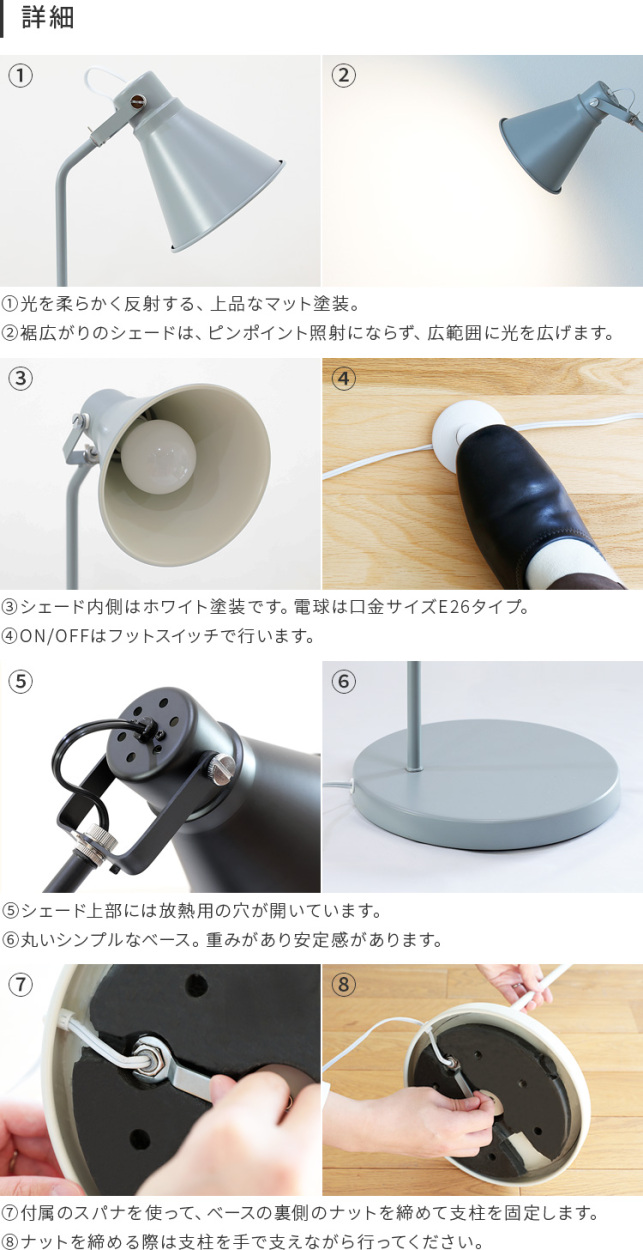 詳細

①

②

①光を柔らかく反射する、上品なマット塗装。
②裾広がりのシェードは、ピンポイント照射にならず、広範囲に光を広げます。

③

④

③シェード内側はホワイト塗装です。電球は口金サイズE26タイプ。
④ON/OFFはフットスイッチで行います。

⑤

⑥

⑤シェード上部には放熱用の穴が開いています。
⑥丸いシンプルなベース。重みがあり安定感があります。

⑦

⑧

⑦付属のスパナを使って、ベースの裏側のナットを締めて支柱を固定します。
⑧ナットを締める際は支柱を手で支えながら行ってください。