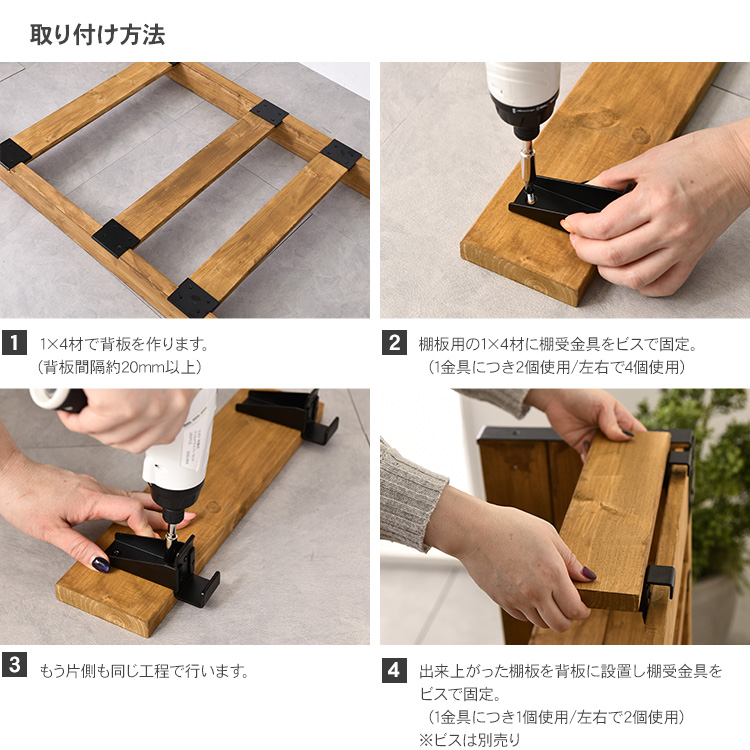 取り付け方法

1 1×4材で背板を作ります。
（背板間隔約20mm以上）

2 棚板用の1×4材に棚受金具をビスで固定。
（1金具につき2個使用/左右で4個使用）

3 もう片側も同じ工程で行います。

4 出来上がった棚板を背板に設置し棚受金具をビスで固定。
（1金具につき1個使用/左右で2個使用）
※ビスは別売り