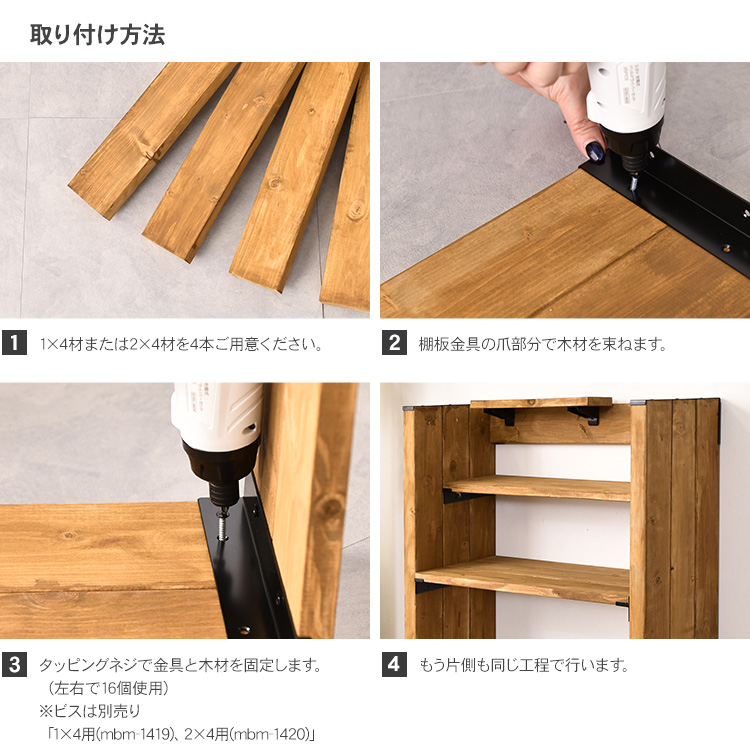 取り付け方法

1 1×4材または2×4材を4本ご用意ください。

2 棚板金具の爪部分で木材を束ねます。

3 タッピングネジで金具と木材を固定します。
（左右で16個使用）
※ビスは別売り
「1×4用(mbm-1419)、2×4用(mbm-1420)」

4 もう片側も同じ工程で行います。