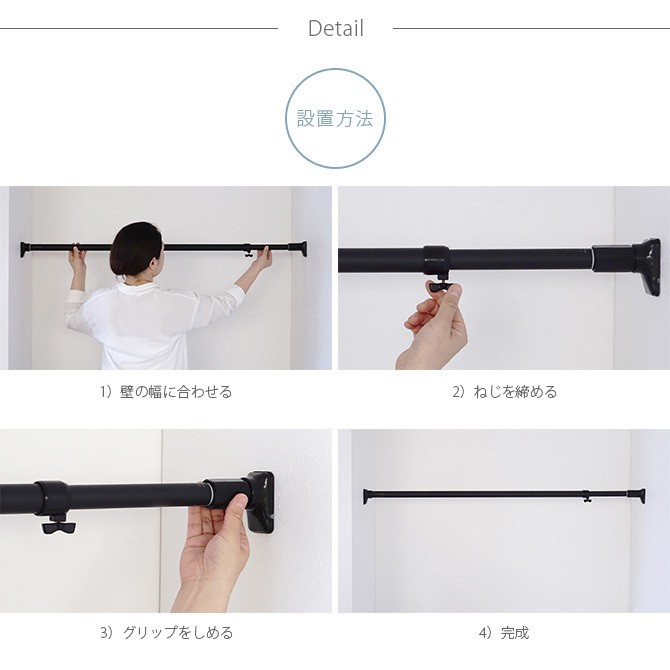 Detail

設置方法

1）壁の幅に合わせる

2）ねじを締める

3）グリップをしめる

4）完成