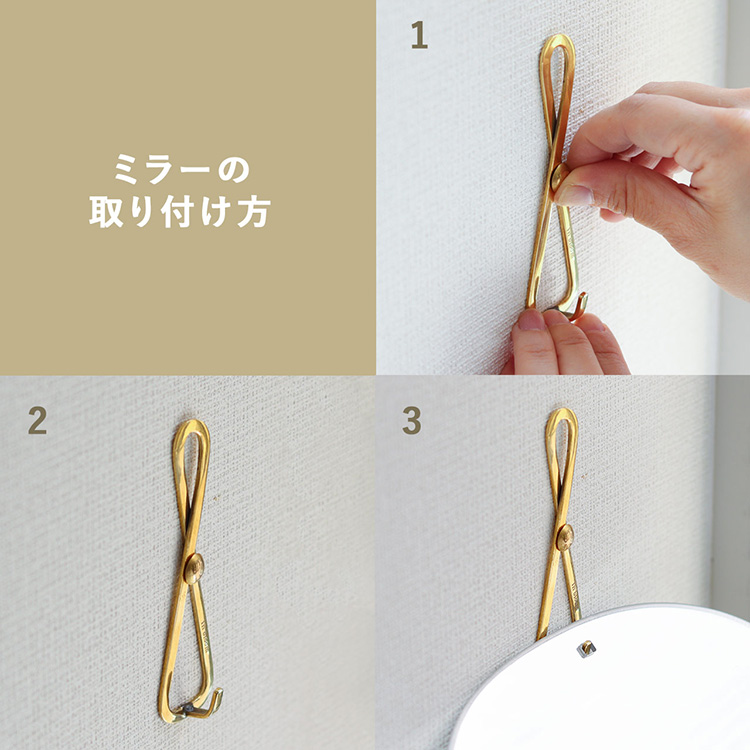 ミラーの
取り付け方

1

2

3