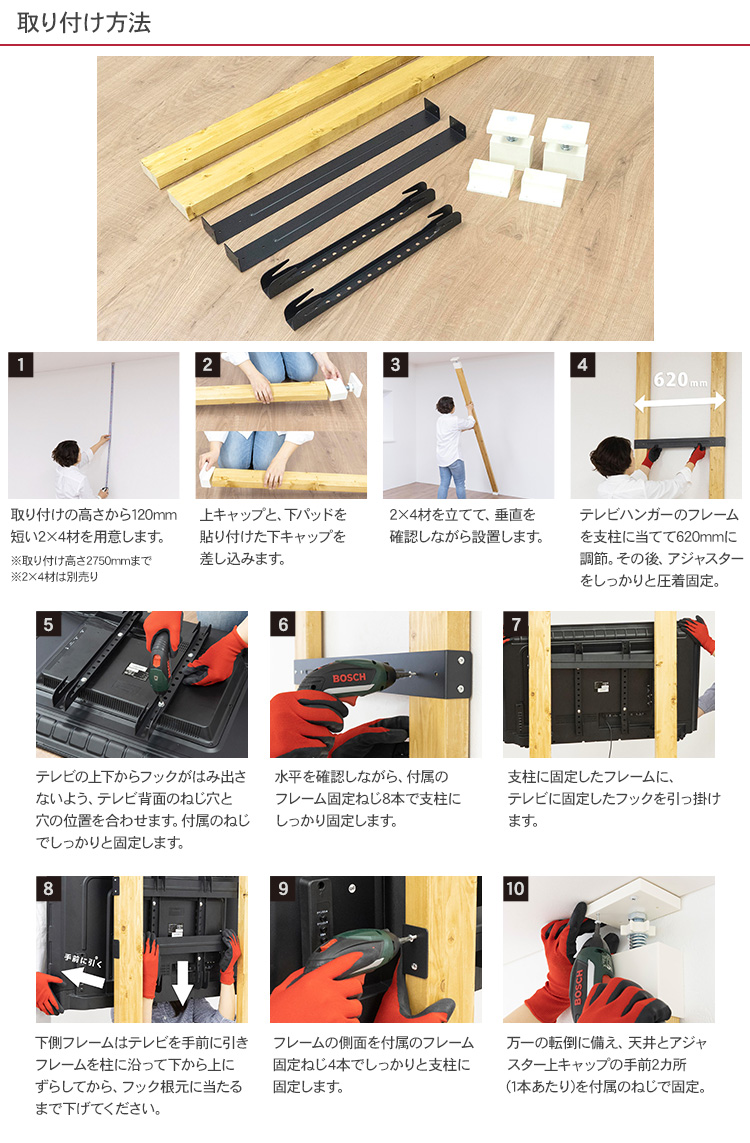 取り付け方法

1
取り付けの高さから120mm短い2×4材を用意します。
※取り付け高さ2750mmまで
※2×4材は別売り

2
上キャップと、下パッドを貼り付けた下キャップを差し込みます。

3
2×4材を立てて、垂直を確認しながら設置します。

4
620mm
テレビハンガーのフレームを支柱に当てて620mmに調節。その後、アジャスターをしっかりと圧着固定。

5
テレビの上下からフックがはみ出さないよう、テレビ背面のねじ穴と穴の位置を合わせます。付属のねじでしっかりと固定します。

6
BOSCH
水平を確認しながら、付属のフレーム固定ねじ8本で支柱にしっかり固定します。

7
支柱に固定したフレームに、テレビに固定したフックを引っ掛けます。

8
手前に引く
下側フレームはテレビを手前に引きフレームを柱に沿って下から上にずらしてから、フック根元に当たるまで下げてください。

9
フレームの側面を付属のフレーム固定ねじ4本でしっかりと支柱に固定します。

10
BOSCH
万一の転倒に備え、天井とアジャスター上キャップの手前2カ所(1本あたり)を付属のねじで固定。