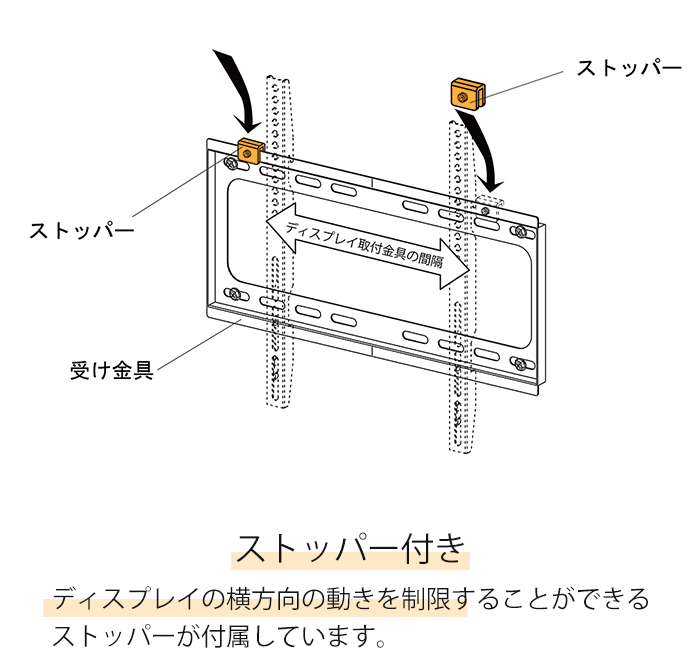 ストッパー

ストッパー

ディスプレイ取付金具の間隔

受け金具

ストッパー付き

ディスプレイの横方向の動きを制限することができるストッパーが付属しています。