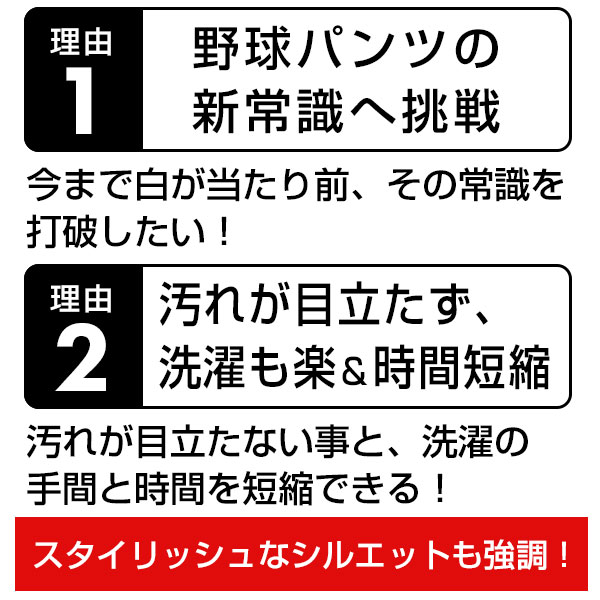 理由
1

野球パンツの
新常識へ挑戦

今まで白が当たり前、その常識を打破したい！

理由
2

汚れが目立たず、
洗濯も楽&時間短縮

汚れが目立たない事と、洗濯の手間と時間を短縮できる！

スタイリッシュなシルエットも強調！