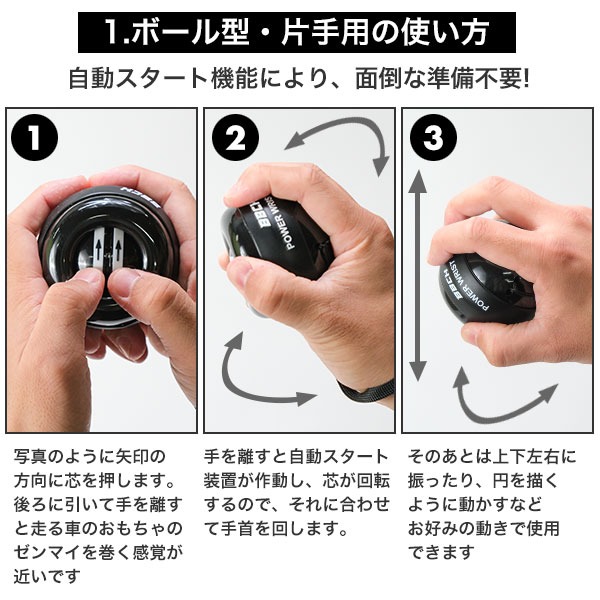 1.ボール型・片手用の使い方

自動スタート機能により、面倒な準備不要!

1

BBCH

2

BBCH
POWER WRIST

3

BBCH
POWER WRIST

写真のように矢印の方向に芯を押します。後ろに引いて手を離すと走る車のおもちゃのゼンマイを巻く感覚が近いです

手を離すと自動スタート装置が作動し、芯が回転するので、それに合わせて手首を回します。

そのあとは上下左右に振ったり、円を描くように動かすなどお好みの動きで使用できます