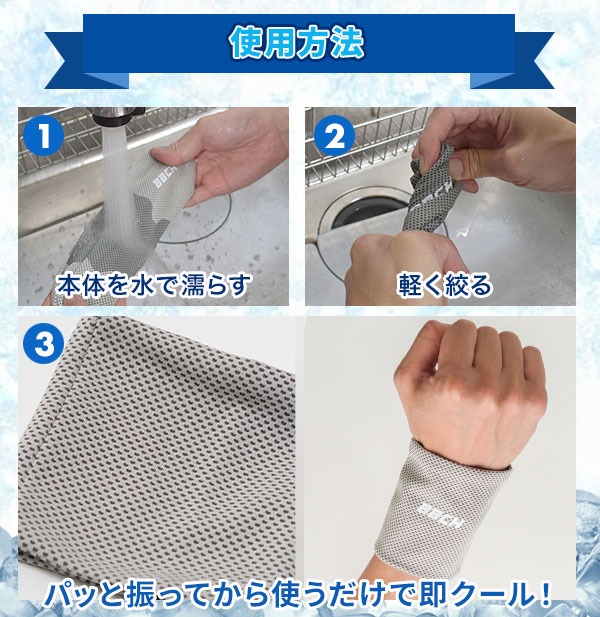 使用方法

1
BBCH
本体を水で濡らす

2
軽く絞る

3
BBCH
パッと振ってから使うだけで即クール！