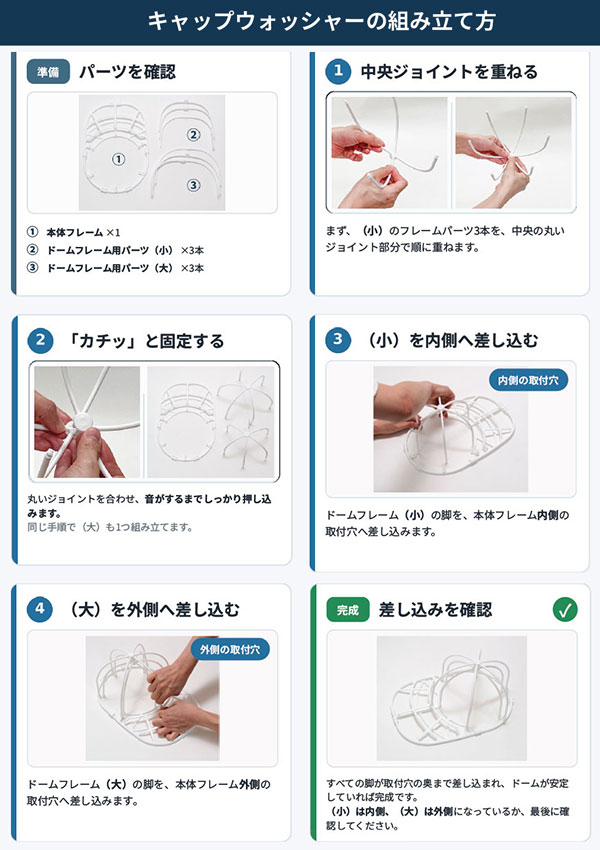 キャップウォッシャーの組み立て方

準備 パーツを確認

①
②
③

① 本体フレーム ×1
② ドームフレーム用パーツ（小） ×3本
③ ドームフレーム用パーツ（大） ×3本

1 中央ジョイントを重ねる

まず、（小）のフレームパーツ3本を、中央の丸いジョイント部分で順に重ねます。

2 「カチッ」と固定する

丸いジョイントを合わせ、音がするまでしっかり押し込みます。
同じ手順で（大）も1つ組み立てます。

3 （小）を内側へ差し込む

内側の取付穴

ドームフレーム（小）の脚を、本体フレーム内側の取付穴へ差し込みます。

4 （大）を外側へ差し込む

外側の取付穴

ドームフレーム（大）の脚を、本体フレーム外側の取付穴へ差し込みます。

完成 差し込みを確認 ✓

すべての脚が取付穴の奥まで差し込まれ、ドームが安定していれば完成です。
（小）は内側、（大）は外側になっているか、最後に確認してください。