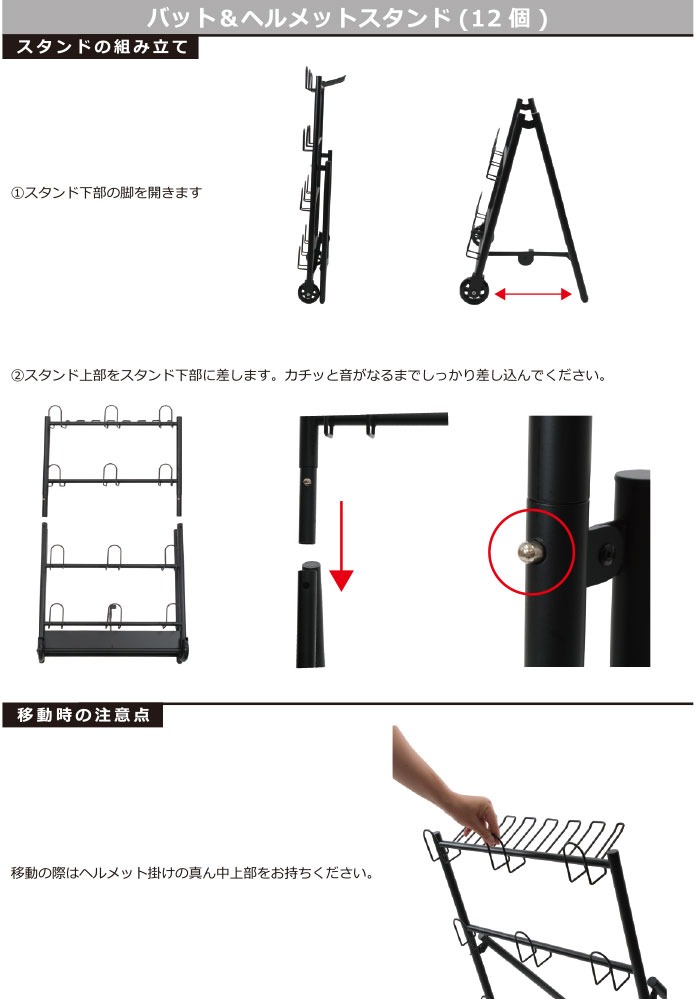 バット＆ヘルメットスタンド (12 個 )

スタンドの組み立て

①スタンド下部の脚を開きます

②スタンド上部をスタンド下部に差します。カチッと音がなるまでしっかり差し込んでください。

移動時の注意点

移動の際はヘルメット掛けの真ん中上部をお持ちください。