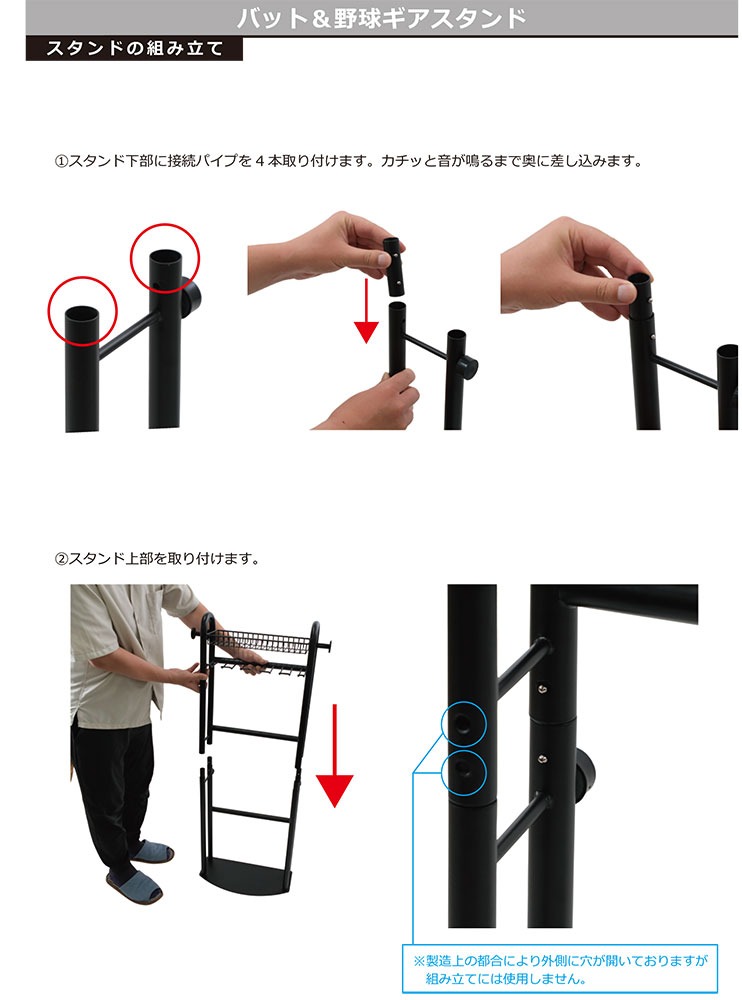 バット＆野球ギアスタンド

スタンドの組み立て

①スタンド下部に接続パイプを４本取り付けます。カチッと音が鳴るまで奥に差し込みます。

②スタンド上部を取り付けます。

※製造上の都合により外側に穴が開いておりますが組み立てには使用しません。