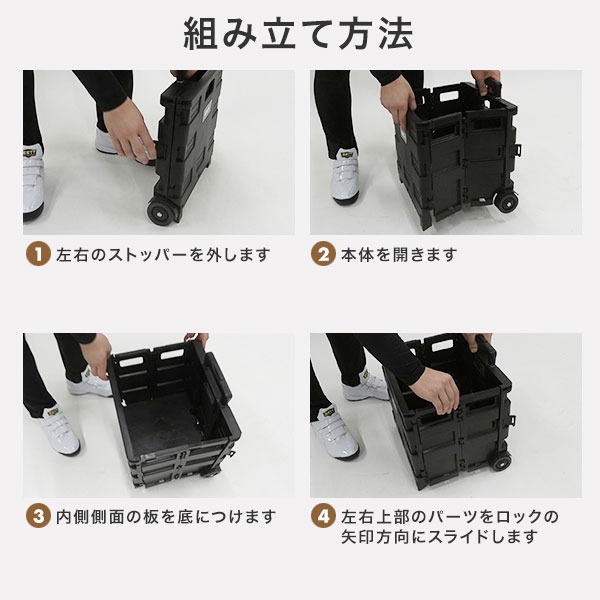 組み立て方法

1 左右のストッパーを外します

2 本体を開きます

3 内側側面の板を底につけます

4 左右上部のパーツをロックの矢印方向にスライドします