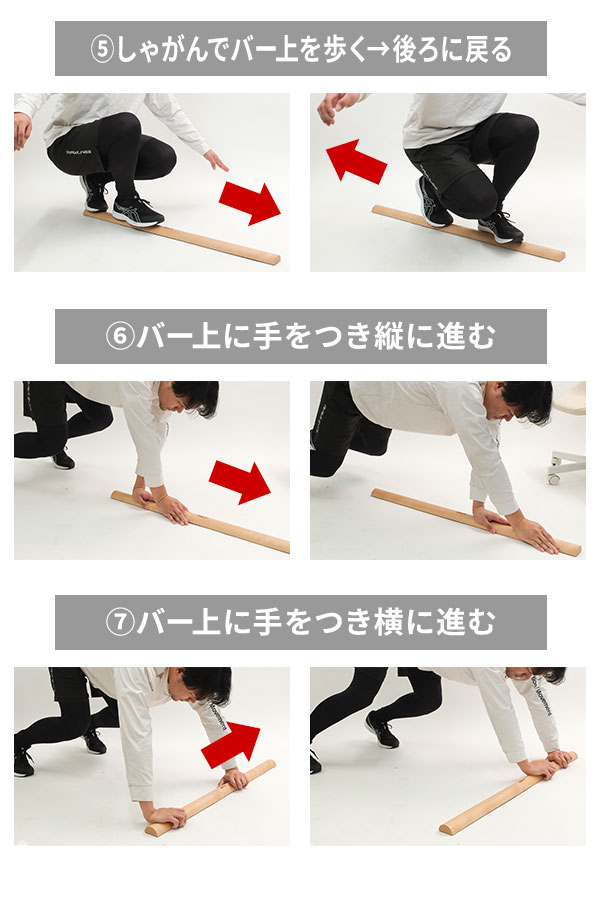 ⑤しゃがんでバー上を歩く→後ろに戻る

⑥バー上に手をつき縦に進む

⑦バー上に手をつき横に進む