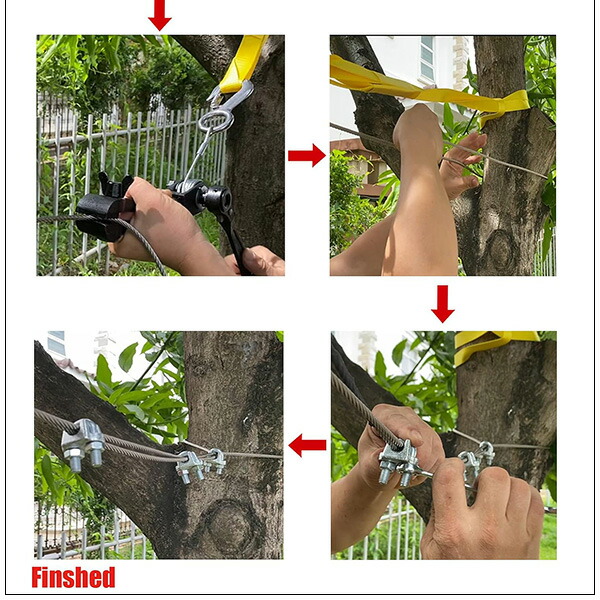 Finshed