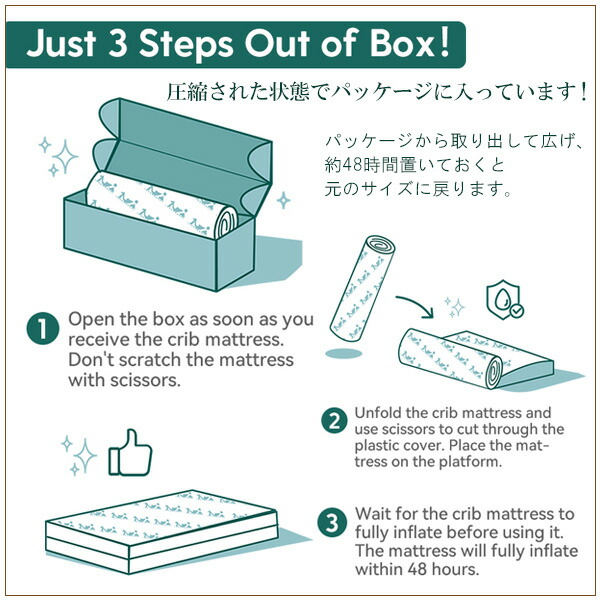 Just 3 Steps Out of Box!

圧縮された状態でパッケージに入っています！

パッケージから取り出して広げ、約48時間置いておくと元のサイズに戻ります。

1 Open the box as soon as you receive the crib mattress. Don't scratch the mattress with scissors.

2 Unfold the crib mattress and use scissors to cut through the plastic cover. Place the mattress on the platform.

3 Wait for the crib mattress to fully inflate before using it. The mattress will fully inflate within 48 hours.