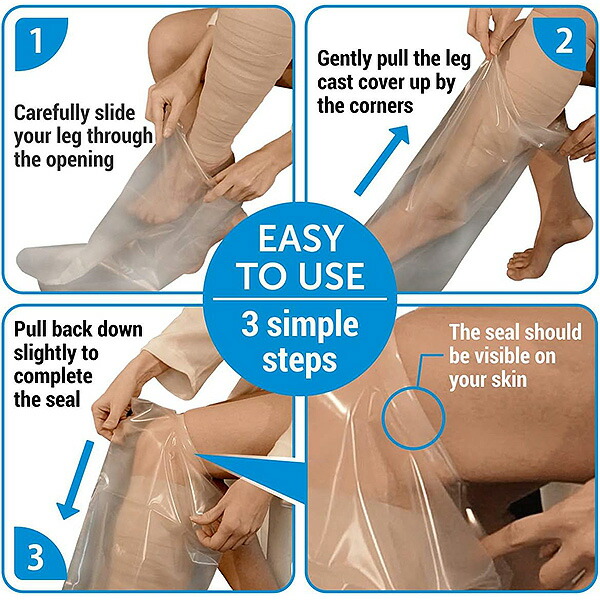 1

Carefully slide your leg through the opening

2

Gently pull the leg cast cover up by the corners

EASY TO USE

3 simple steps

Pull back down slightly to complete the seal

3

The seal should be visible on your skin