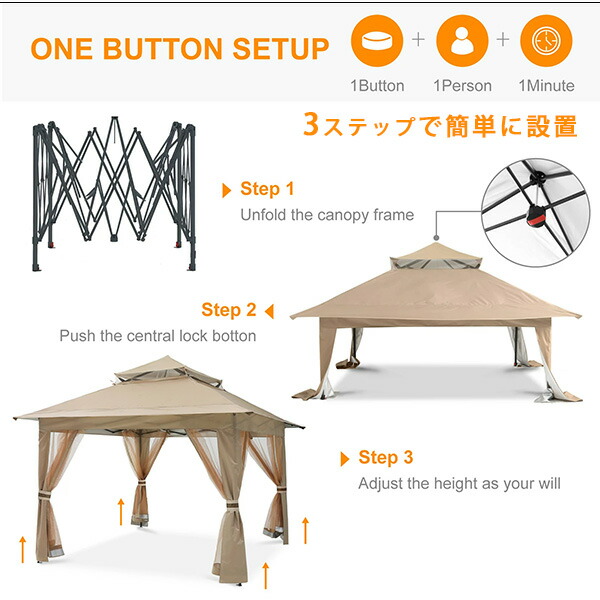 ONE BUTTON SETUP

+ +

1Button 1Person 1Minute

3ステップで簡単に設置

Step 1
Unfold the canopy frame

Step 2
Push the central lock botton

Step 3
Adjust the height as your will