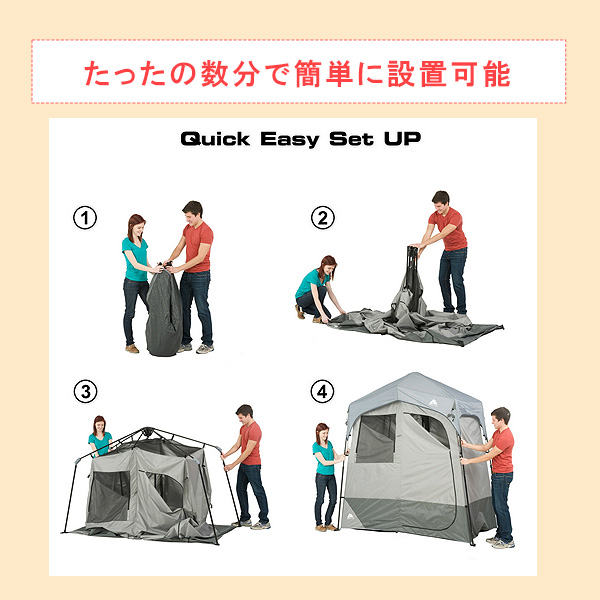 たったの数分で簡単に設置可能

Quick Easy Set UP

①

②

③

④