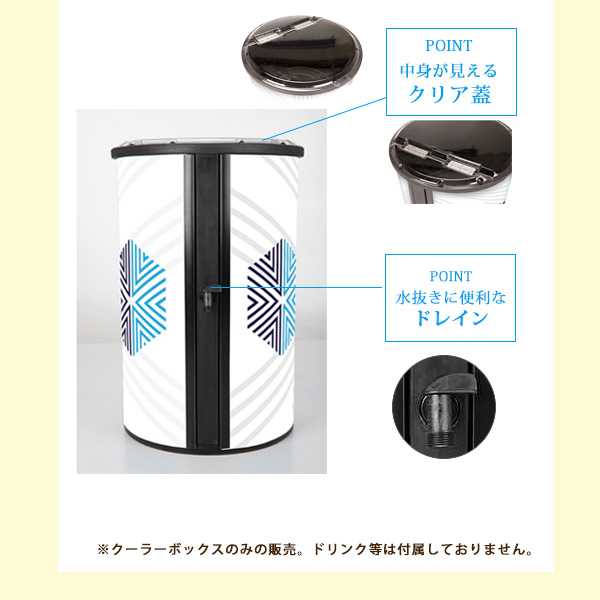 POINT
中身が見える
クリア蓋

POINT
水抜きに便利な
ドレイン

※クーラーボックスのみの販売。ドリンク等は付属しておりません。