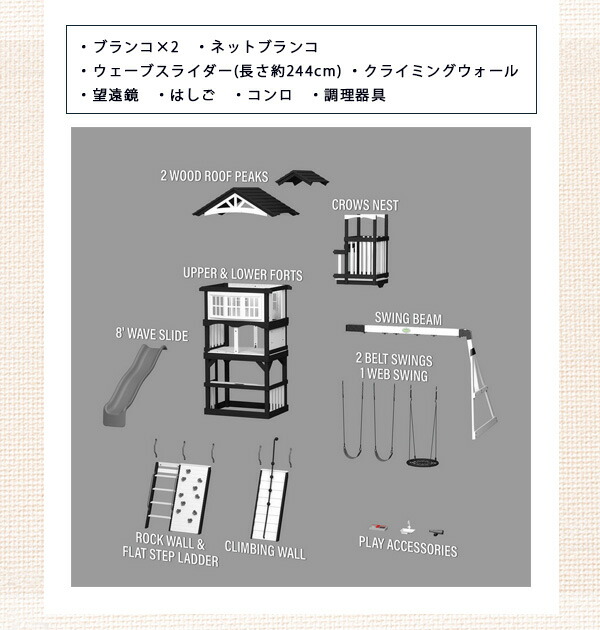 ・ブランコ×2　・ネットブランコ
・ウェーブスライダー(長さ約244cm) ・クライミングウォール
・望遠鏡　・はしご　・コンロ　・調理器具

2 WOOD ROOF PEAKS

CROWS NEST

UPPER & LOWER FORTS

8' WAVE SLIDE

SWING BEAM

2 BELT SWINGS
1 WEB SWING

ROCK WALL & FLAT STEP LADDER

CLIMBING WALL

PLAY ACCESSORIES