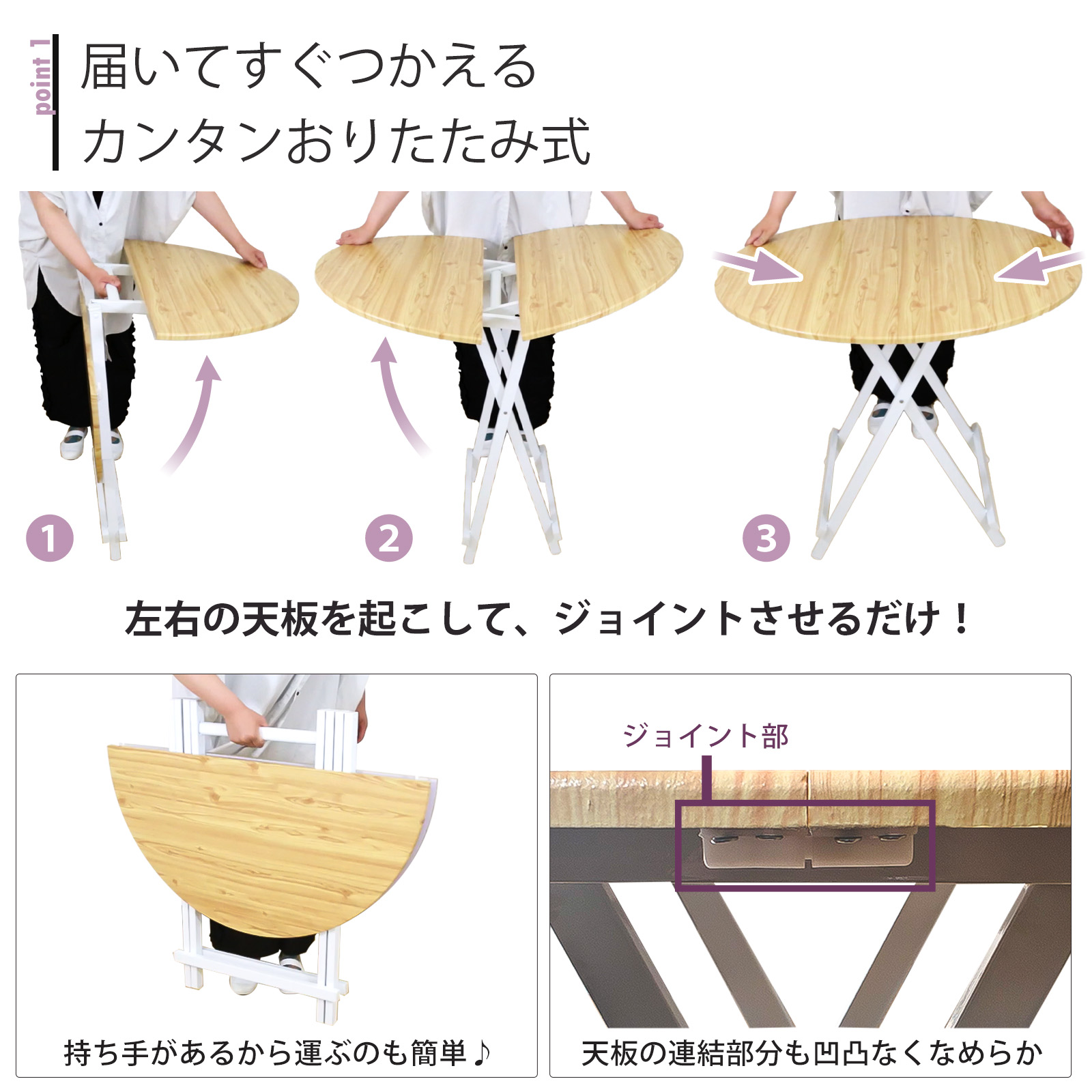 point 1

届いてすぐつかえる
カンタンおりたたみ式

1

2

3

左右の天板を起こして、ジョイントさせるだけ！

持ち手があるから運ぶのも簡単♪

ジョイント部

天板の連結部分も凹凸なくなめらか