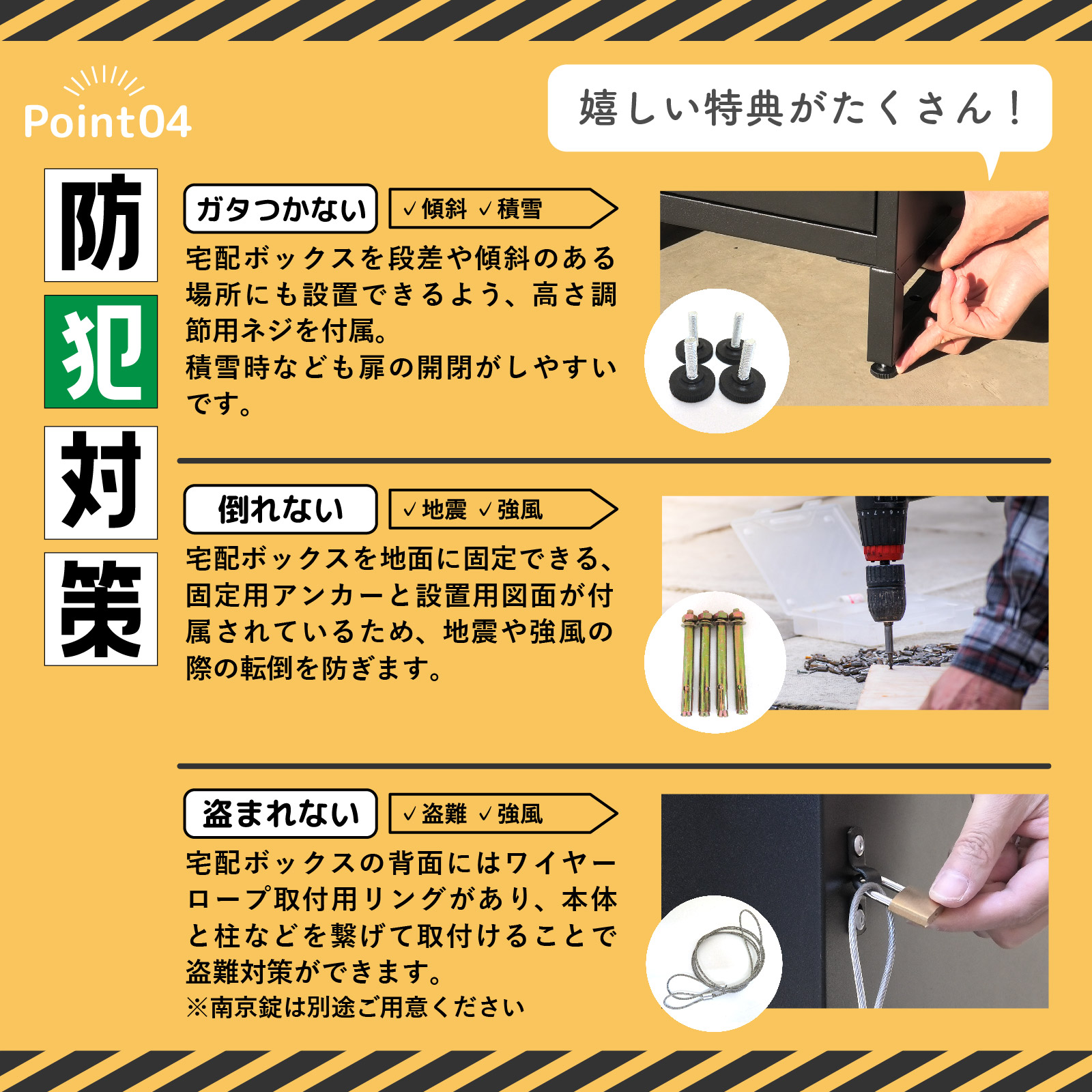 Point04

嬉しい特典がたくさん！

防
犯
対
策

ガタつかない
✓傾斜 ✓積雪

宅配ボックスを段差や傾斜のある場所にも設置できるよう、高さ調節用ネジを付属。
積雪時なども扉の開閉がしやすいです。

倒れない
✓地震 ✓強風

宅配ボックスを地面に固定できる、固定用アンカーと設置用図面が付属されているため、地震や強風の際の転倒を防ぎます。

盗まれない
✓盗難 ✓強風

宅配ボックスの背面にはワイヤーロープ取付用リングがあり、本体と柱などを繋げて取付けることで盗難対策ができます。
※南京錠は別途ご用意ください