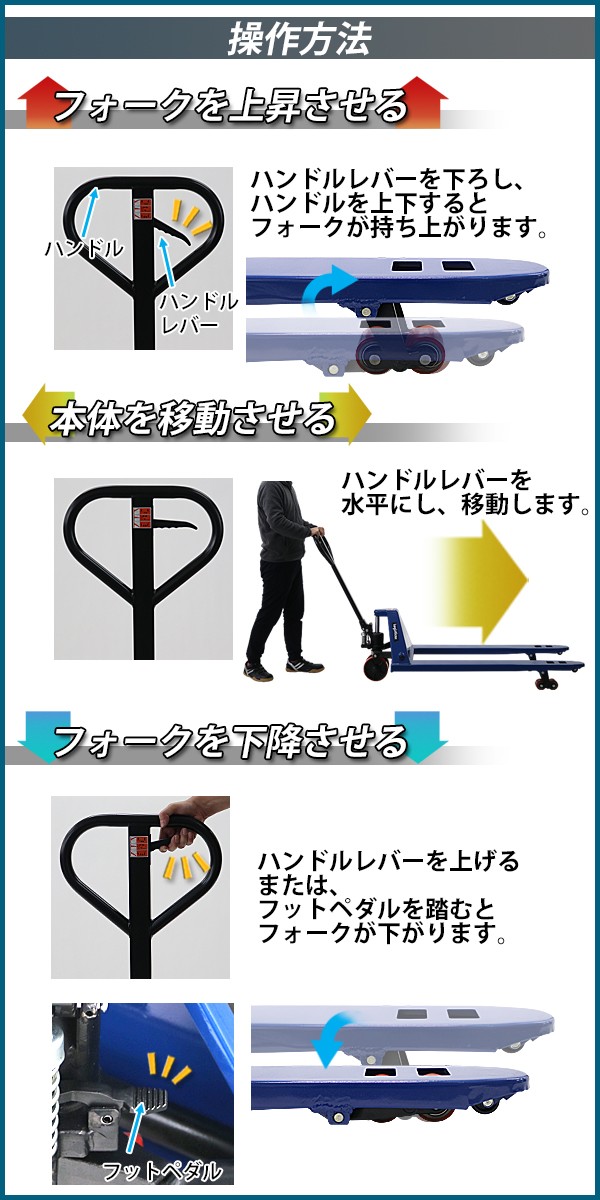 操作方法

フォークを上昇させる

ハンドル

ハンドルレバー

ハンドルレバーを下ろし、ハンドルを上下するとフォークが持ち上がります。

本体を移動させる

ハンドルレバーを水平にし、移動します。

フォークを下降させる

ハンドルレバーを上げるまたは、フットペダルを踏むとフォークが下がります。

フットペダル