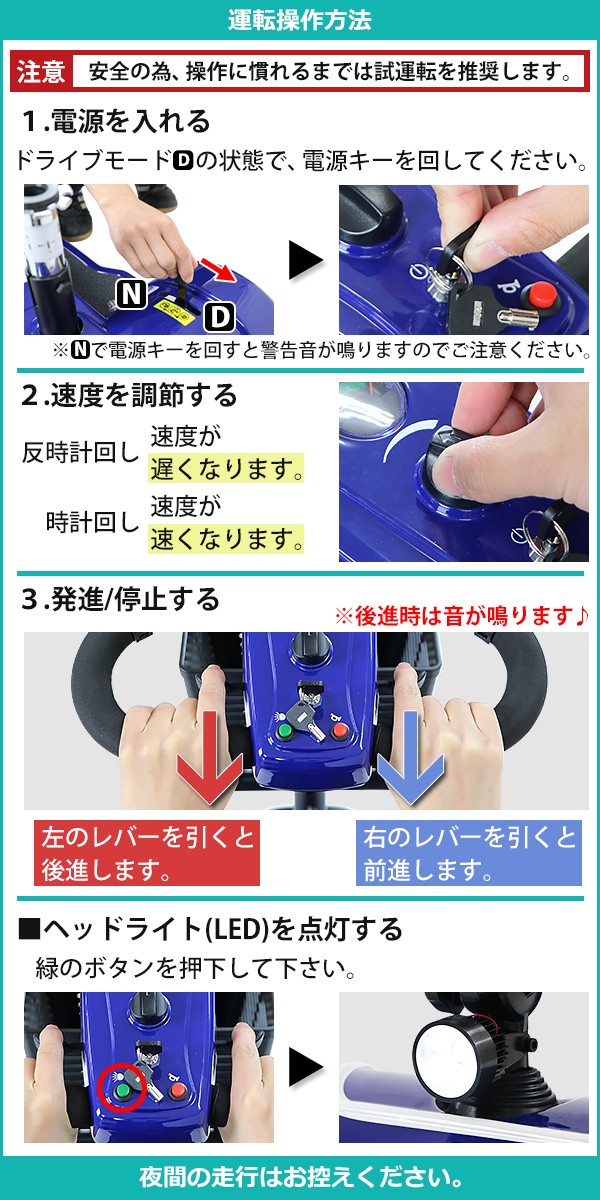 運転操作方法

注意　安全の為、操作に慣れるまでは試運転を推奨します。

1.電源を入れる

ドライブモードDの状態で、電源キーを回してください。

N D

※Nで電源キーを回すと警告音が鳴りますのでご注意ください。

2.速度を調節する

反時計回し　速度が遅くなります。

時計回し　速度が速くなります。

3.発進/停止する

※後進時は音が鳴ります♪

左のレバーを引くと後進します。

右のレバーを引くと前進します。

■ヘッドライト(LED)を点灯する

緑のボタンを押下して下さい。

夜間の走行はお控えください。