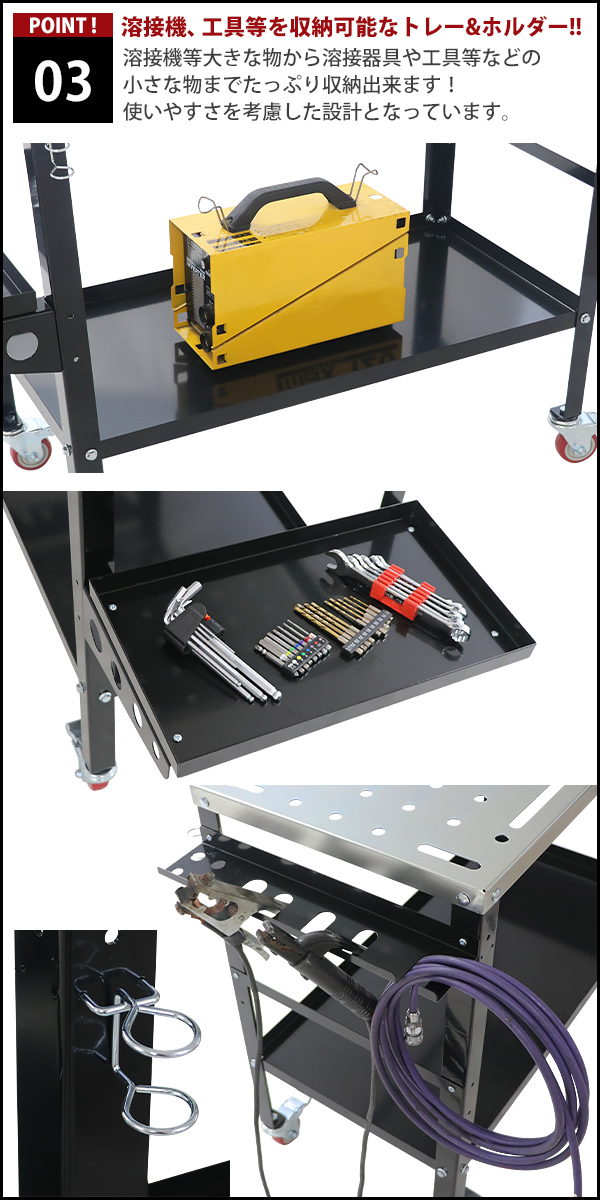 POINT！
03
溶接機、工具等を収納可能なトレー&ホルダー!!
溶接機等大きな物から溶接器具や工具等などの小さな物までたっぷり収納出来ます！
使いやすさを考慮した設計となっています。