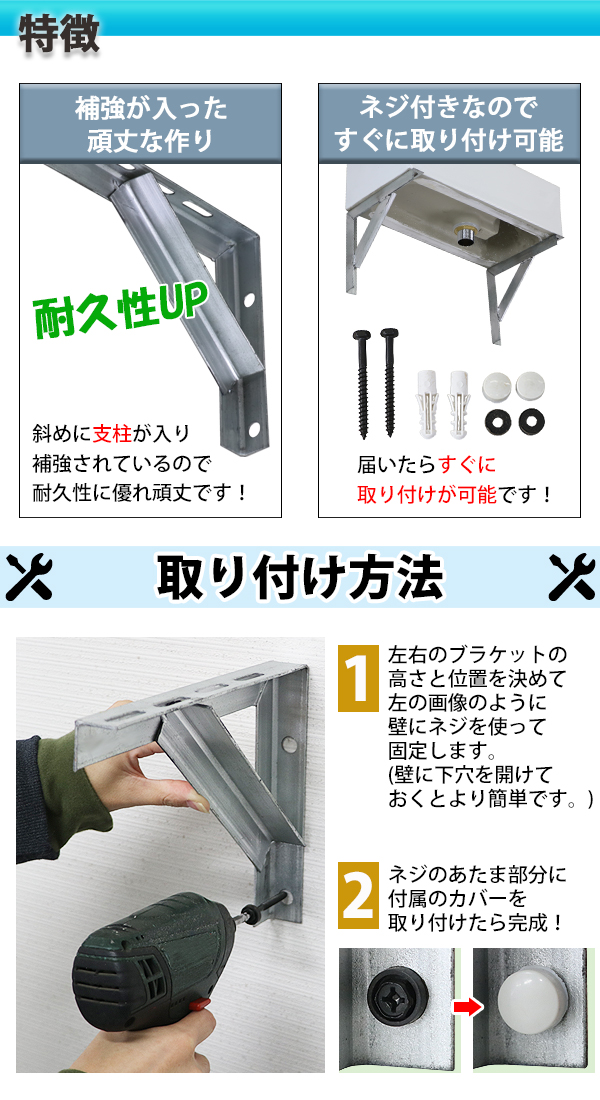 特徴

補強が入った頑丈な作り

耐久性UP

斜めに支柱が入り補強されているので耐久性に優れ頑丈です！

ネジ付きなのですぐに取り付け可能

届いたらすぐに取り付けが可能です！

取り付け方法

1 左右のブラケットの高さと位置を決めて左の画像のように壁にネジを使って固定します。(壁に下穴を開けておくとより簡単です。)

2 ネジのあたま部分に付属のカバーを取り付けたら完成！