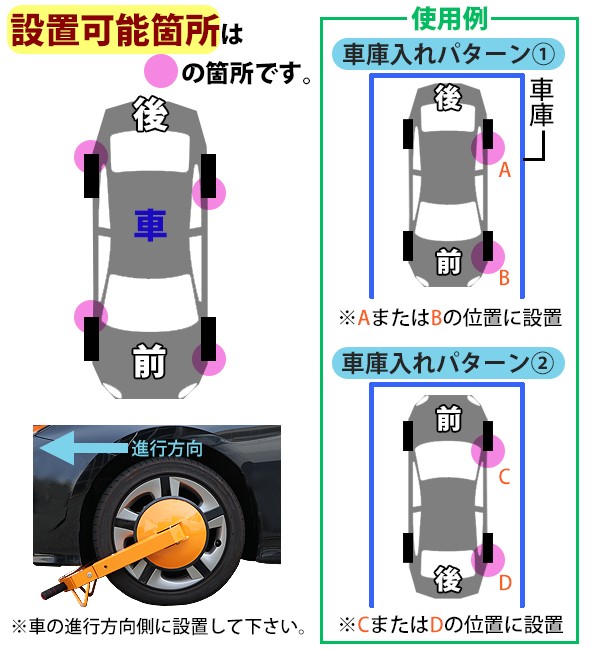 設置可能箇所は

の箇所です。

後

車

前

進行方向

※車の進行方向側に設置して下さい。

使用例

車庫入れパターン①

後

車庫

A

前

B

※AまたはBの位置に設置

車庫入れパターン②

前

C

後

D

※CまたはDの位置に設置