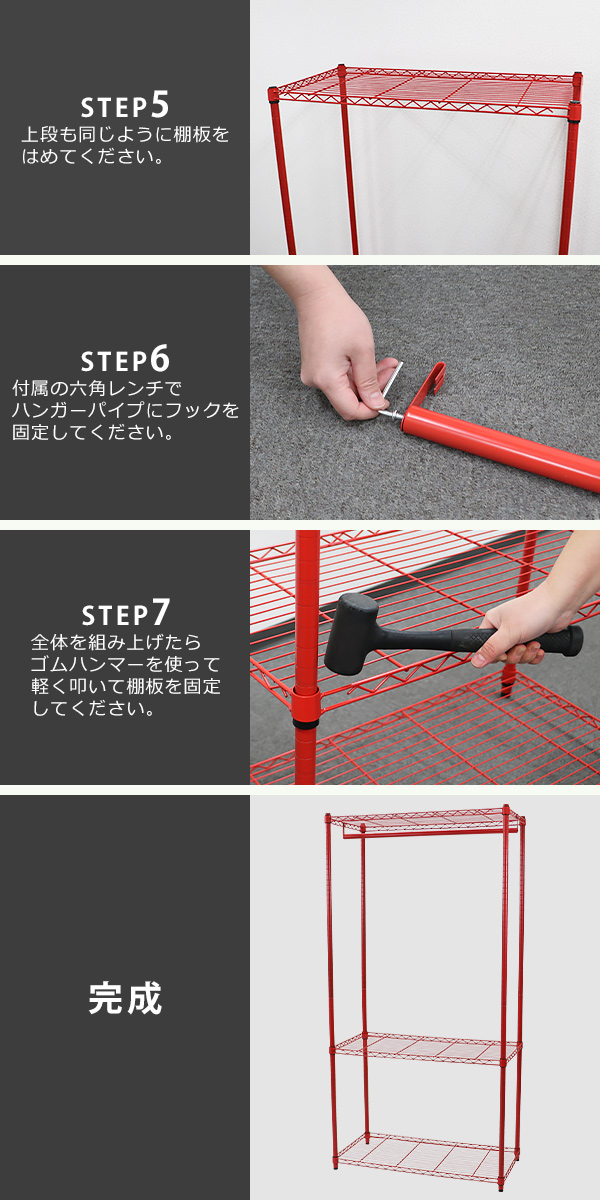 STEP5
上段も同じように棚板をはめてください。

STEP6
付属の六角レンチでハンガーパイプにフックを固定してください。

STEP7
全体を組み上げたらゴムハンマーを使って軽く叩いて棚板を固定してください。

完成