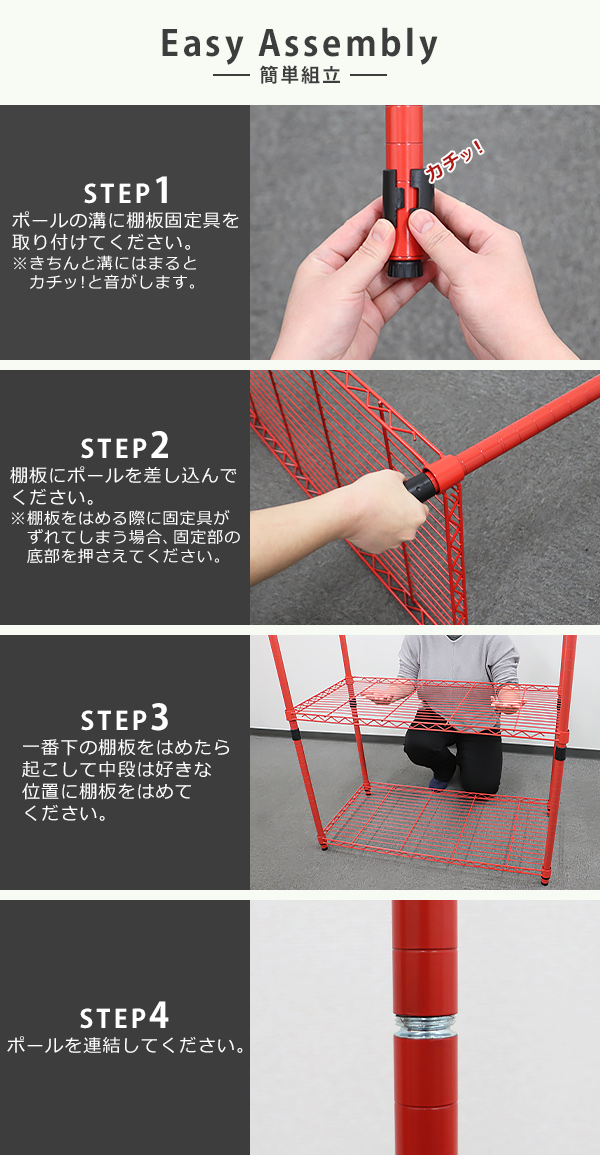 Easy Assembly
簡単組立

STEP1
ポールの溝に棚板固定具を取り付けてください。
※きちんと溝にはまるとカチッ!と音がします。

カチッ!

STEP2
棚板にポールを差し込んでください。
※棚板をはめる際に固定具がずれてしまう場合、固定部の底部を押さえてください。

STEP3
一番下の棚板をはめたら起こして中段は好きな位置に棚板をはめてください。

STEP4
ポールを連結してください。