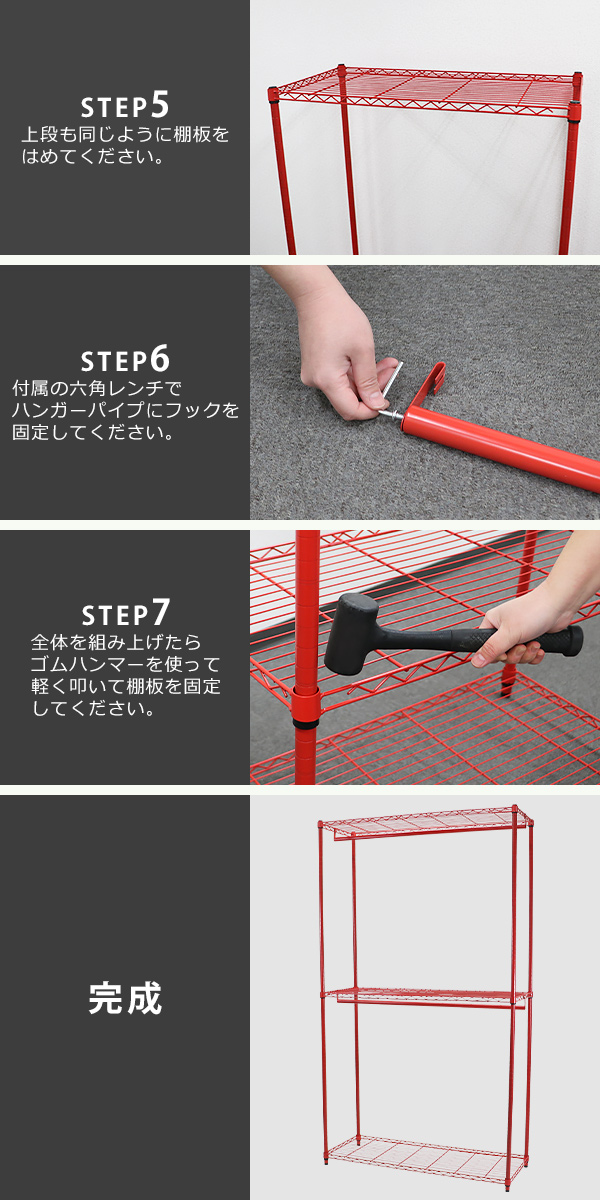 STEP5
上段も同じように棚板をはめてください。

STEP6
付属の六角レンチでハンガーパイプにフックを固定してください。

STEP7
全体を組み上げたらゴムハンマーを使って軽く叩いて棚板を固定してください。

完成