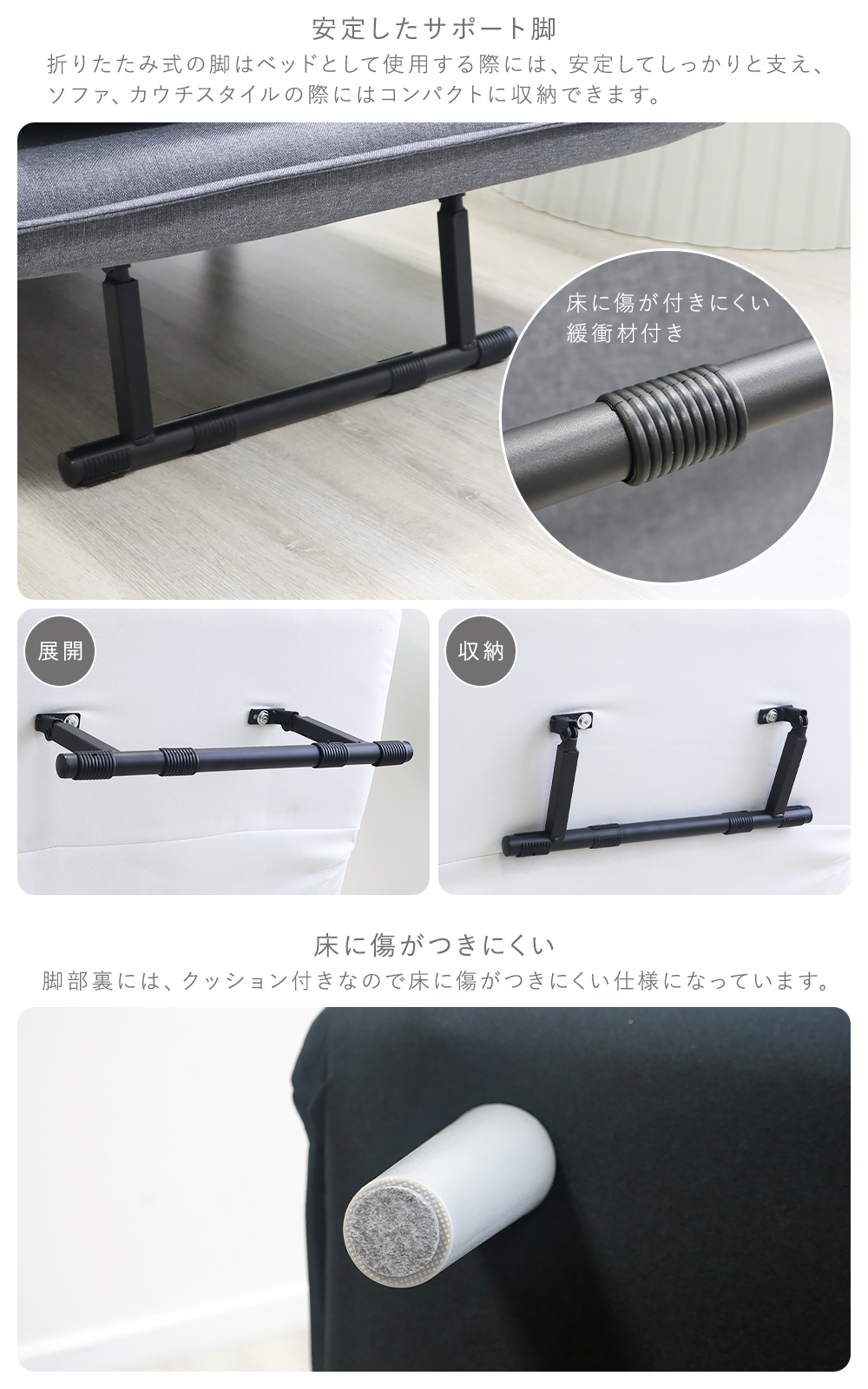 安定したサポート脚

折りたたみ式の脚はベッドとして使用する際には、安定してしっかりと支え、ソファ、カウチスタイルの際にはコンパクトに収納できます。

床に傷が付きにくい
緩衝材付き

展開

収納

床に傷がつきにくい

脚部裏には、クッション付きなので床に傷がつきにくい仕様になっています。