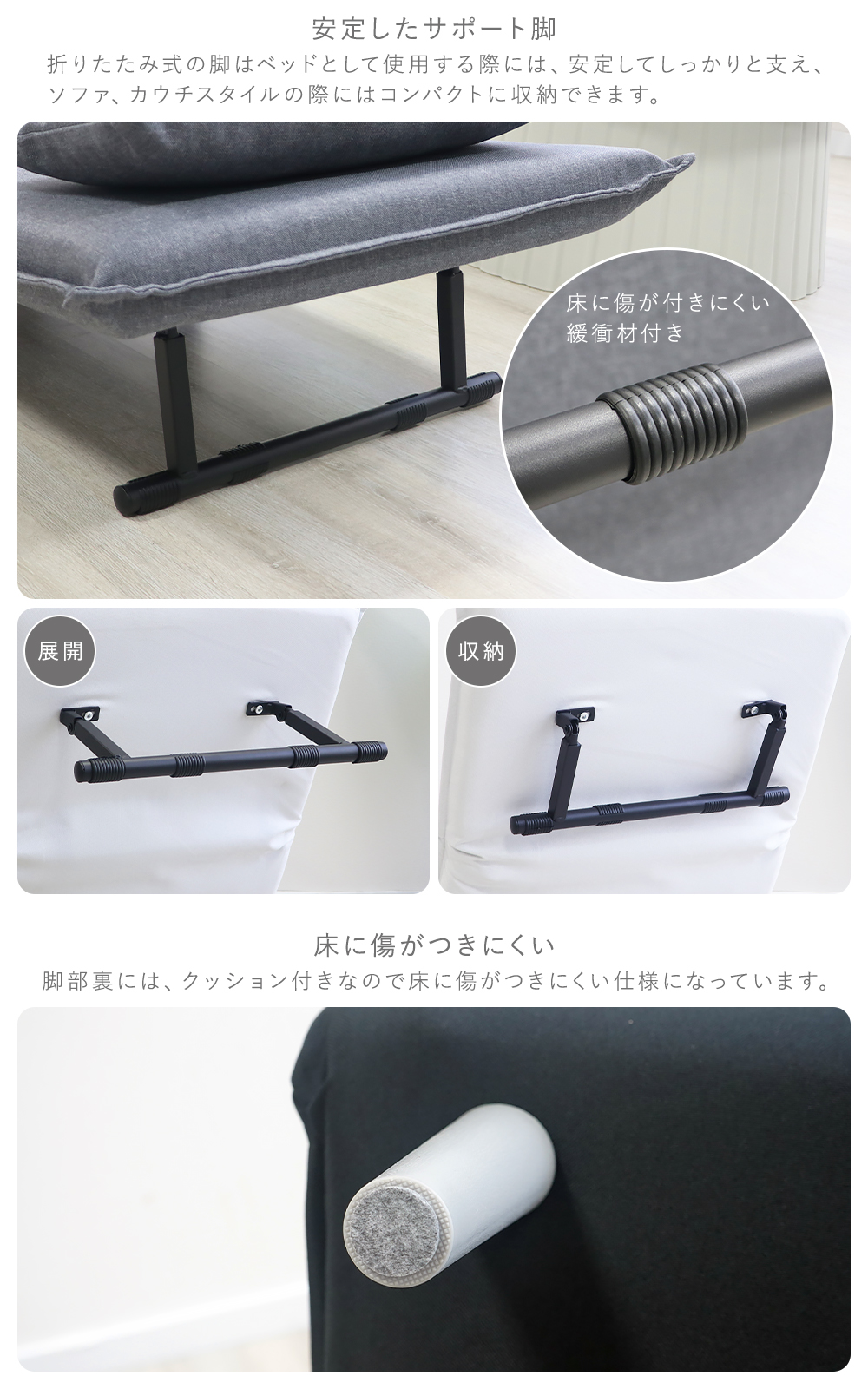 安定したサポート脚

折りたたみ式の脚はベッドとして使用する際には、安定してしっかりと支え、ソファ、カウチスタイルの際にはコンパクトに収納できます。

床に傷が付きにくい
緩衝材付き

展開

収納

床に傷がつきにくい

脚部裏には、クッション付きなので床に傷がつきにくい仕様になっています。