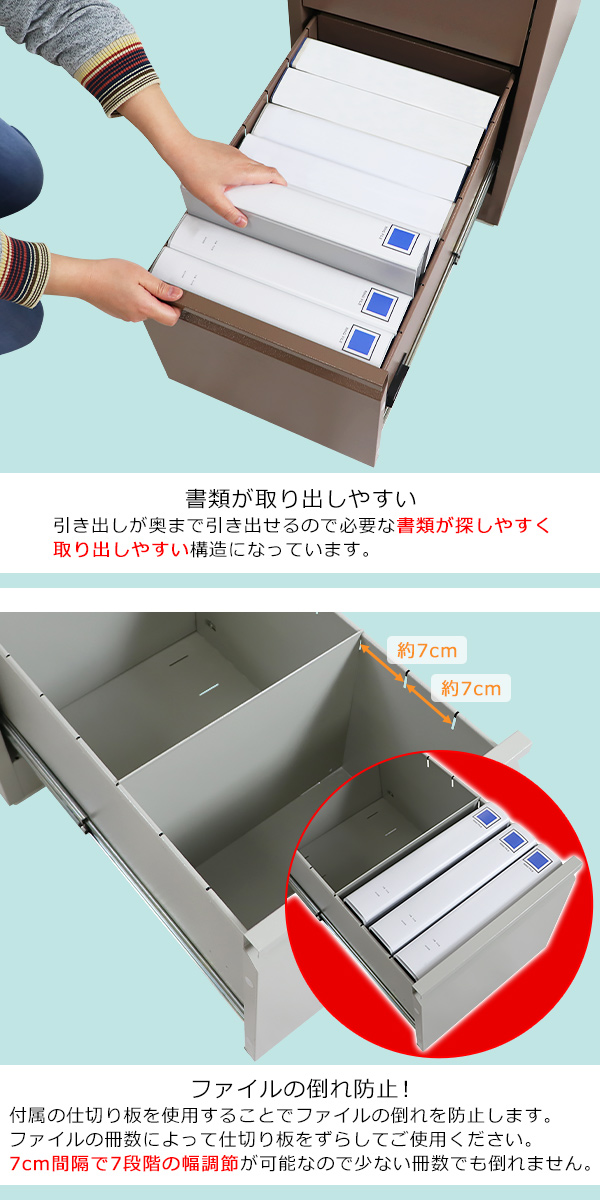 書類が取り出しやすい

引き出しが奥まで引き出せるので必要な書類が探しやすく取り出しやすい構造になっています。

約7cm

約7cm

ファイルの倒れ防止！

付属の仕切り板を使用することでファイルの倒れを防止します。
ファイルの冊数によって仕切り板をずらしてご使用ください。
7cm間隔で7段階の幅調節が可能なので少ない冊数でも倒れません。