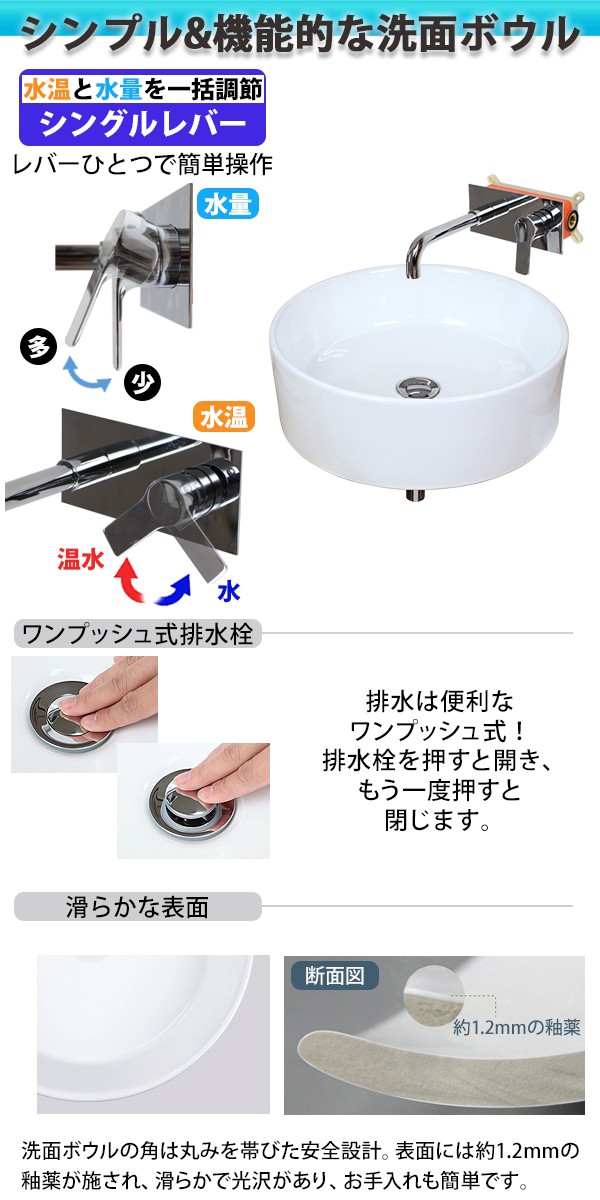 シンプル&機能的な洗面ボウル

水温と水量を一括調節
シングルレバー

レバーひとつで簡単操作

水量

多
少

水温

温水
水

ワンプッシュ式排水栓

排水は便利な
ワンプッシュ式！
排水栓を押すと開き、
もう一度押すと
閉じます。

滑らかな表面

断面図

約1.2mmの釉薬

洗面ボウルの角は丸みを帯びた安全設計。表面には約1.2mmの釉薬が施され、滑らかで光沢があり、お手入れも簡単です。