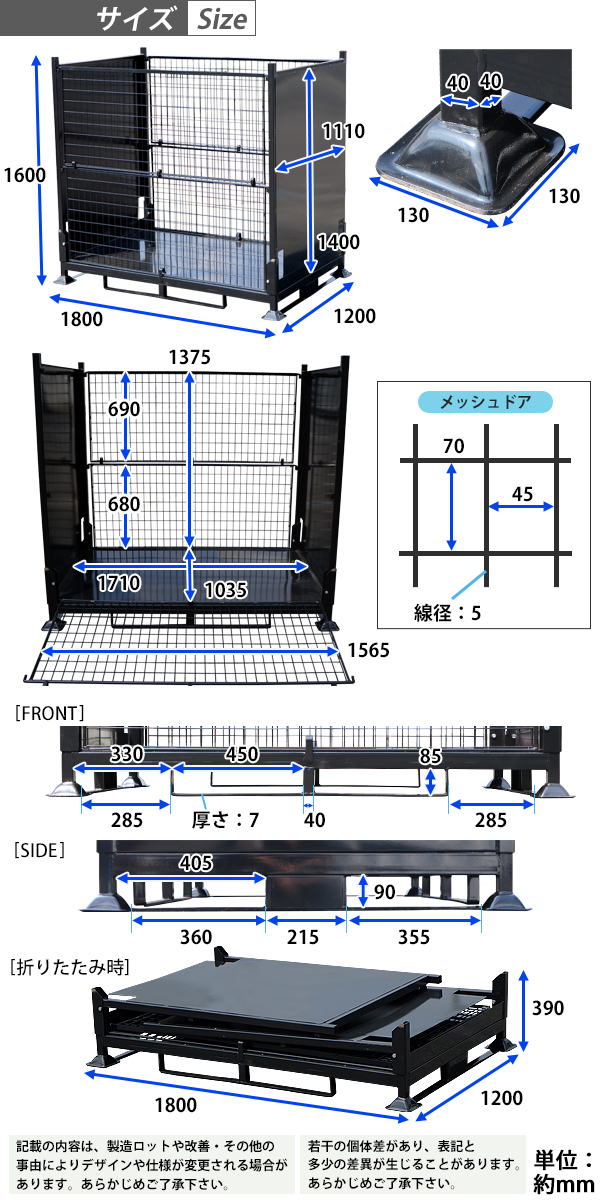 サイズ Size

1600
1110
1400
1800
1200
40
40
130
130

1375
690
680
1710
1035
1565

メッシュドア
70
45
線径：5

[FRONT]
330
450
85
285
厚さ：7
40
285

[SIDE]
405
90
360
215
355

[折りたたみ時]
390
1800
1200

記載の内容は、製造ロットや改善・その他の事由によりデザインや仕様が変更される場合があります。あらかじめご了承下さい。

若干の個体差があり、表記と多少の差異が生じることがあります。あらかじめご了承下さい。

単位：約mm