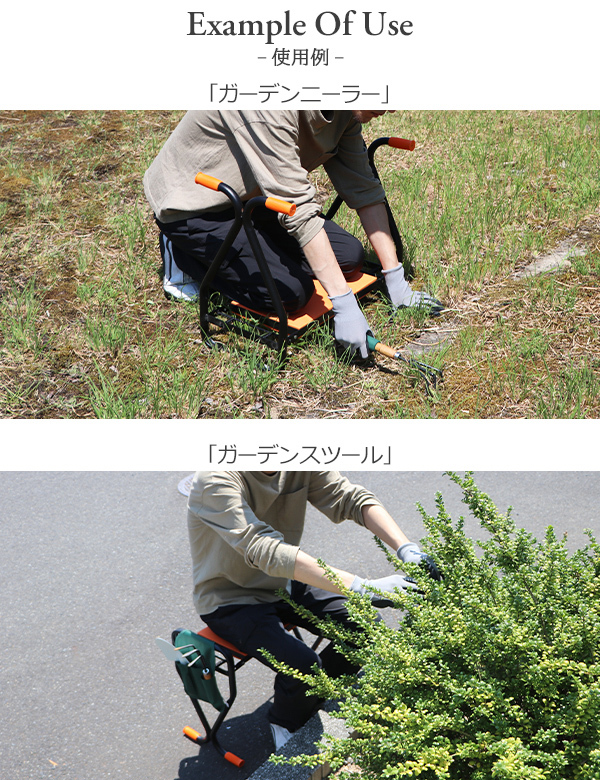 Example Of Use
- 使用例 -

「ガーデンニーラー」

「ガーデンスツール」