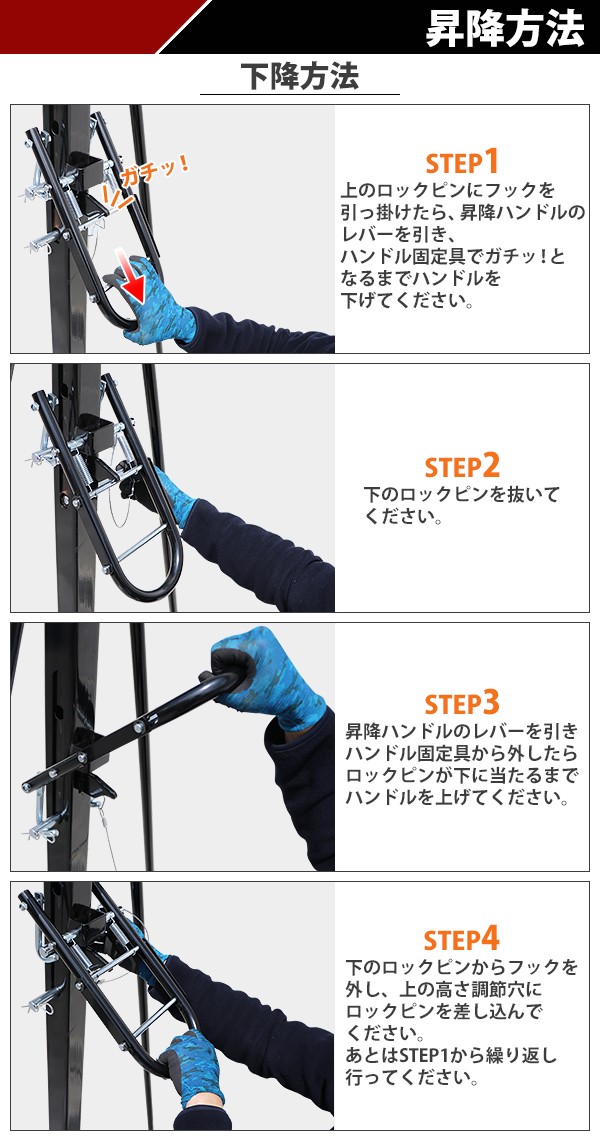 昇降方法

下降方法

ガチッ！

STEP1
上のロックピンにフックを引っ掛けたら、昇降ハンドルのレバーを引き、ハンドル固定具でガチッ！となるまでハンドルを下げてください。

STEP2
下のロックピンを抜いてください。

STEP3
昇降ハンドルのレバーを引きハンドル固定具から外したらロックピンが下に当たるまでハンドルを上げてください。

STEP4
下のロックピンからフックを外し、上の高さ調節穴にロックピンを差し込んでください。
あとはSTEP1から繰り返し行ってください。