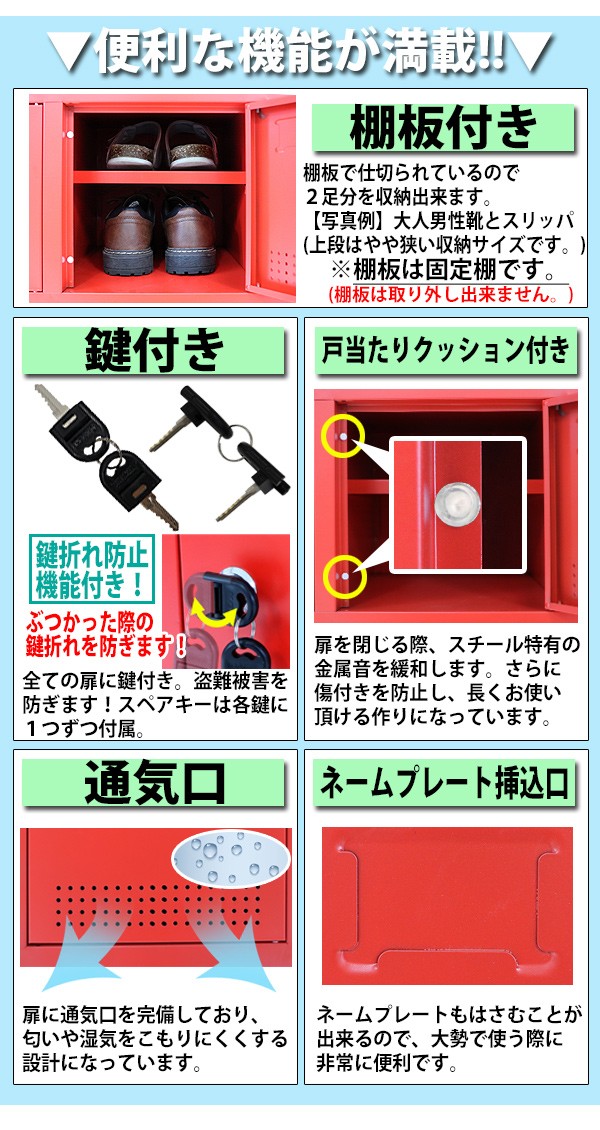 ▼便利な機能が満載!!▼

棚板付き

棚板で仕切られているので2足分を収納出来ます。
【写真例】大人男性靴とスリッパ
(上段はやや狭い収納サイズです。)
※棚板は固定棚です。
(棚板は取り外し出来ません。)

鍵付き

鍵折れ防止機能付き!

ぶつかった際の鍵折れを防ぎます!

全ての扉に鍵付き。盗難被害を防ぎます!スペアキーは各鍵に1つずつ付属。

戸当たりクッション付き

扉を閉じる際、スチール特有の金属音を緩和します。さらに傷付きを防止し、長くお使い頂ける作りになっています。

通気口

扉に通気口を完備しており、匂いや湿気をこもりにくくする設計になっています。

ネームプレート挿込口

ネームプレートもはさむことが出来るので、大勢で使う際に非常に便利です。