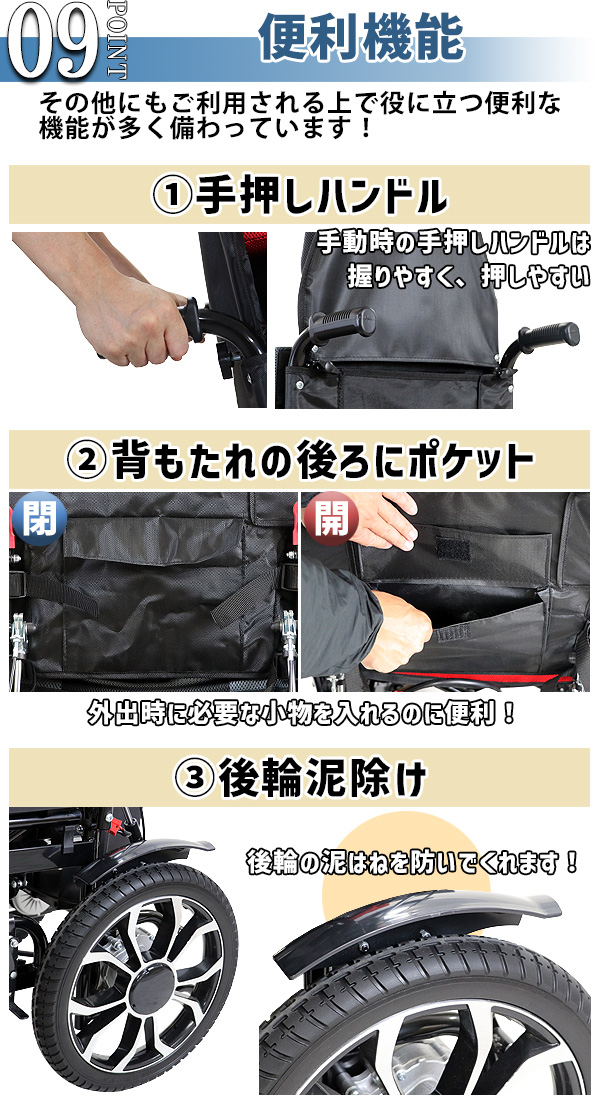 09 POINT 便利機能

その他にもご利用される上で役に立つ便利な機能が多く備わっています！

①手押しハンドル

手動時の手押しハンドルは握りやすく、押しやすい

②背もたれの後ろにポケット

閉

開

外出時に必要な小物を入れるのに便利！

③後輪泥除け

後輪の泥はねを防いでくれます！