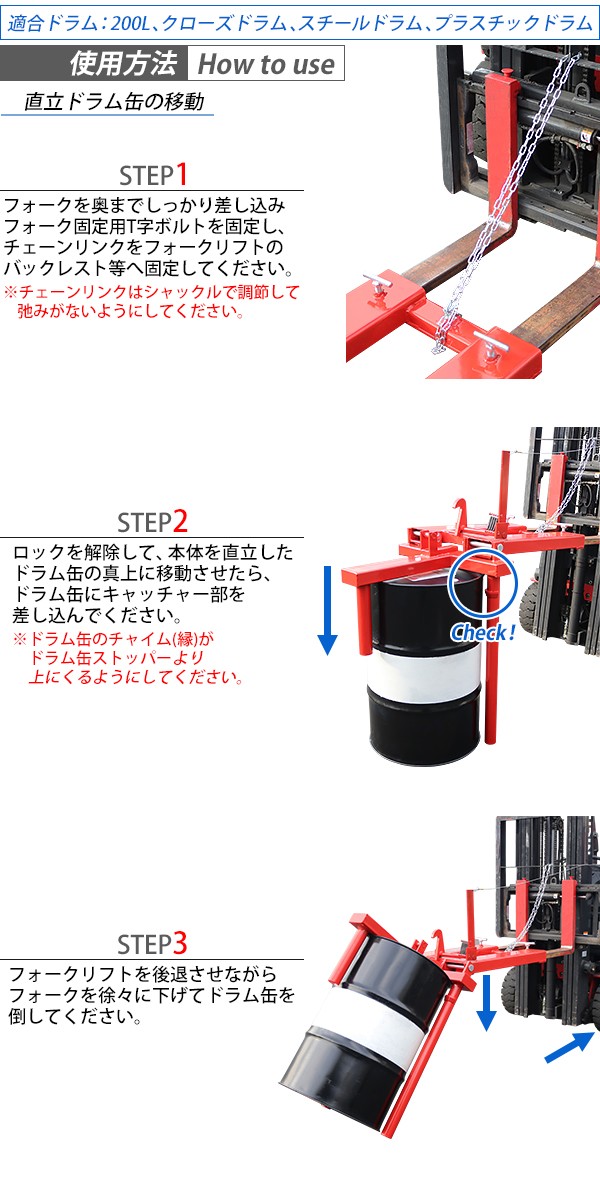 適合ドラム：200L、クローズドラム、スチールドラム、プラスチックドラム

使用方法 How to use

直立ドラム缶の移動

STEP1

フォークを奥までしっかり差し込みフォーク固定用T字ボルトを固定し、チェーンリンクをフォークリフトのバックレスト等へ固定してください。

※チェーンリンクはシャックルで調節して弛みがないようにしてください。

STEP2

ロックを解除して、本体を直立したドラム缶の真上に移動させたら、ドラム缶にキャッチャー部を差し込んでください。

※ドラム缶のチャイム(縁)がドラム缶ストッパーより上にくるようにしてください。

Check!

STEP3

フォークリフトを後退させながらフォークを徐々に下げてドラム缶を倒してください。