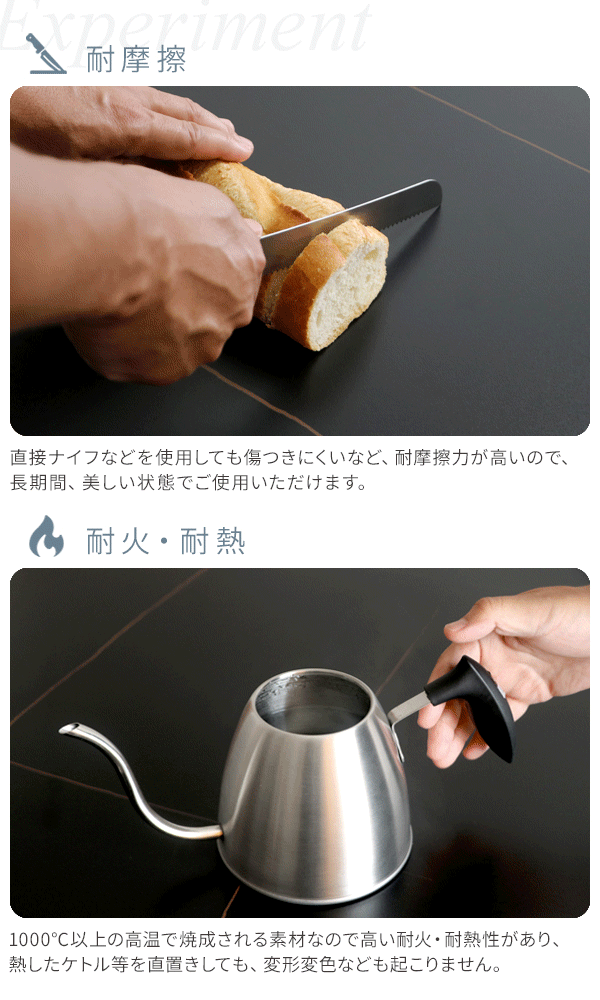 Experiment

耐摩擦

直接ナイフなどを使用しても傷つきにくいなど、耐摩擦力が高いので、長期間、美しい状態でご使用いただけます。

耐火・耐熱

1000℃以上の高温で焼成される素材なので高い耐火・耐熱性があり、熱したケトル等を直置きしても、変形変色なども起こりません。